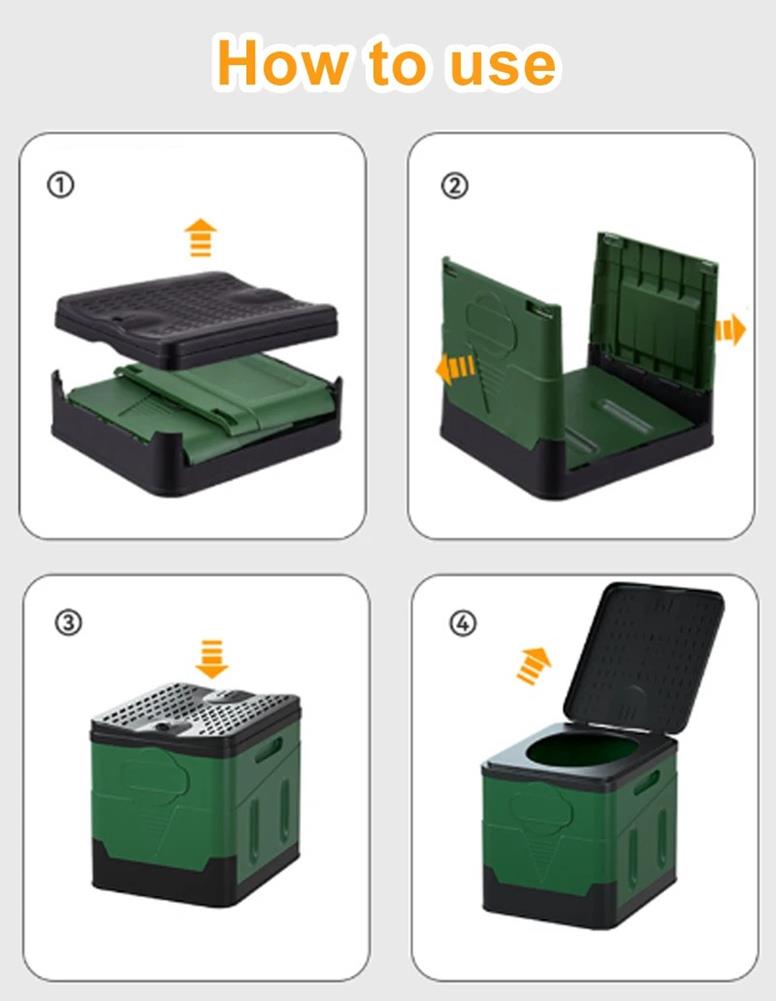 How to use

①

②

③

④