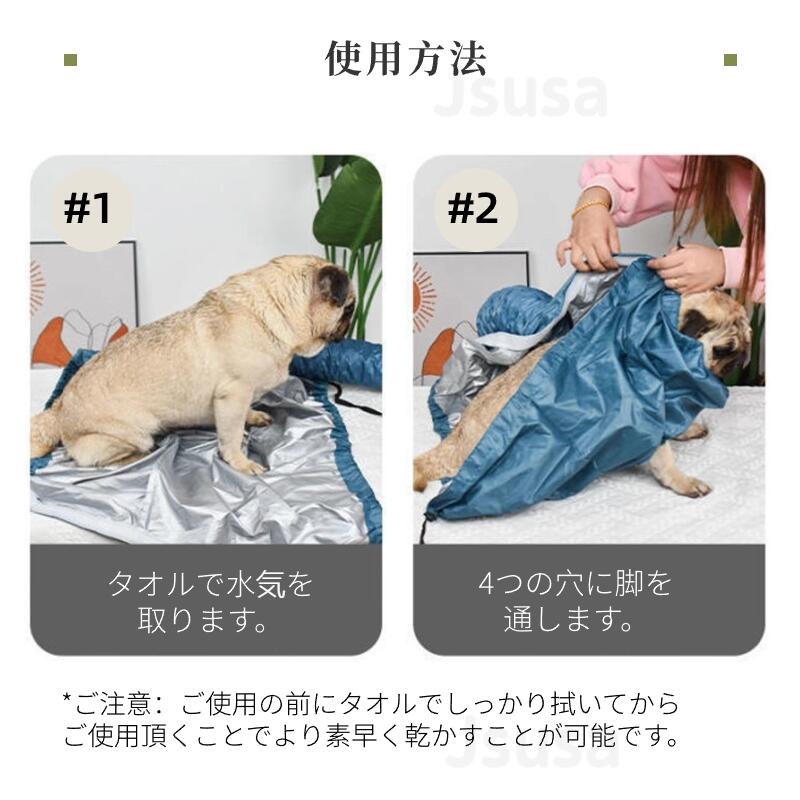 使用方法

Jsusa

#1

タオルで水気を取ります。

#2

4つの穴に脚を通します。

*ご注意：ご使用の前にタオルでしっかり拭いてからご使用頂くことでより素早く乾かすことが可能です。

Jsusa