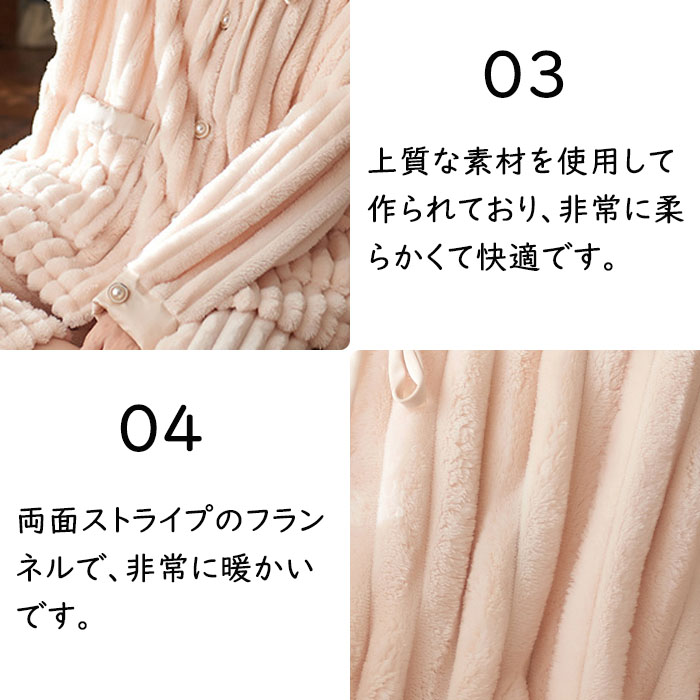 03

上質な素材を使用して作られており、非常に柔らかくて快適です。

04

両面ストライプのフランネルで、非常に暖かいです。