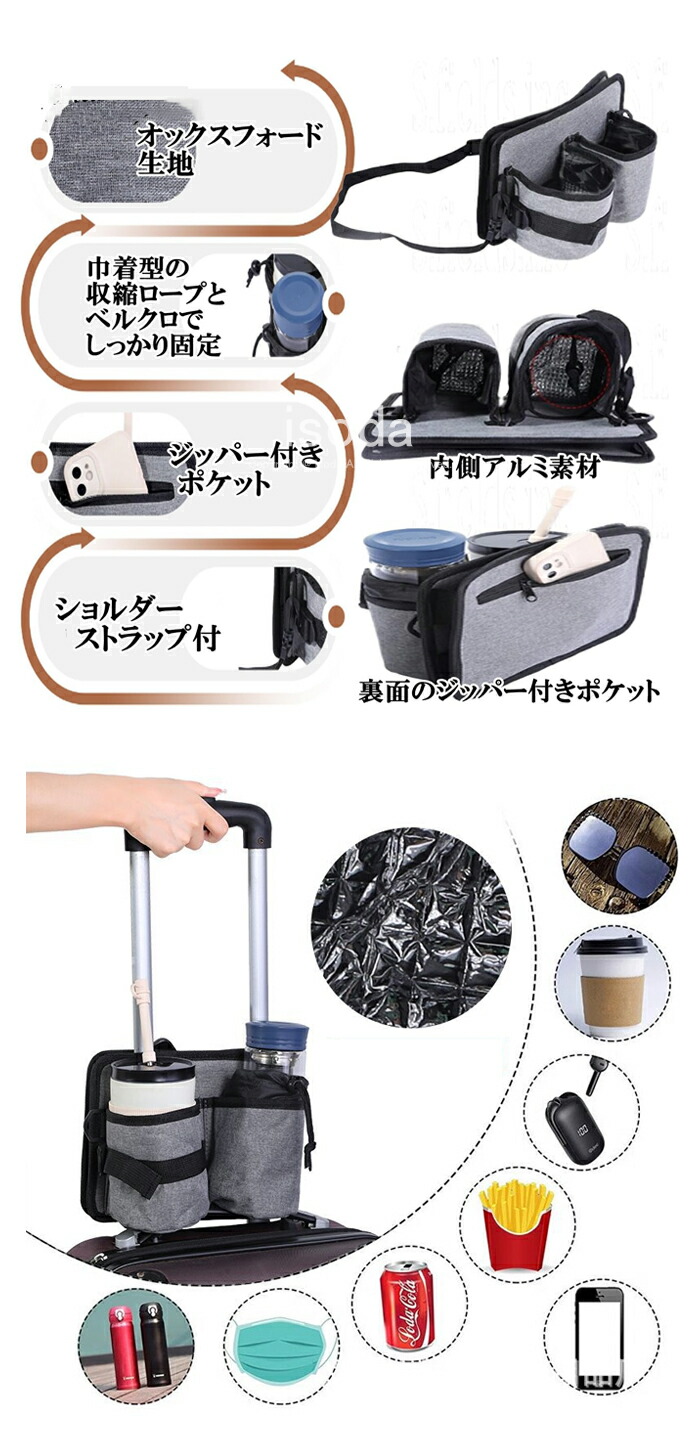 オックスフォード生地

巾着型の収縮ロープとベルクロでしっかり固定

ジッパー付きポケット

ショルダーストラップ付

isoda

内側アルミ素材

裏面のジッパー付きポケット

Coca-Cola