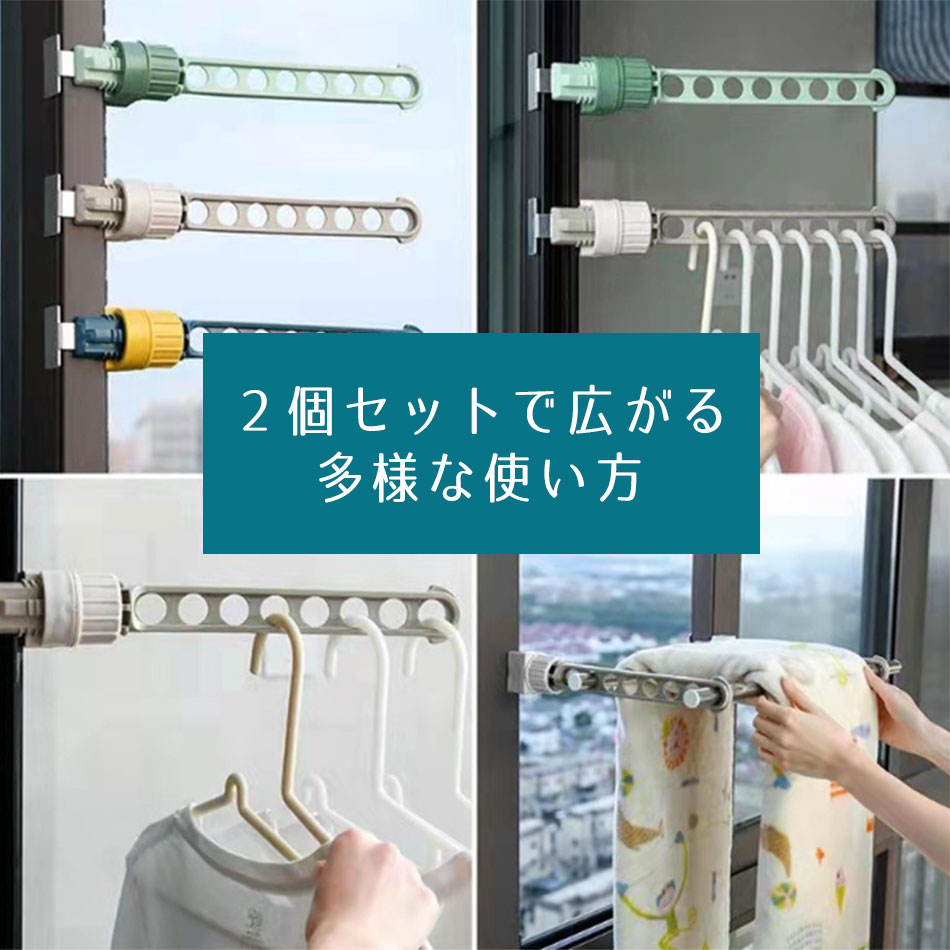 ２個セットで広がる
多様な使い方