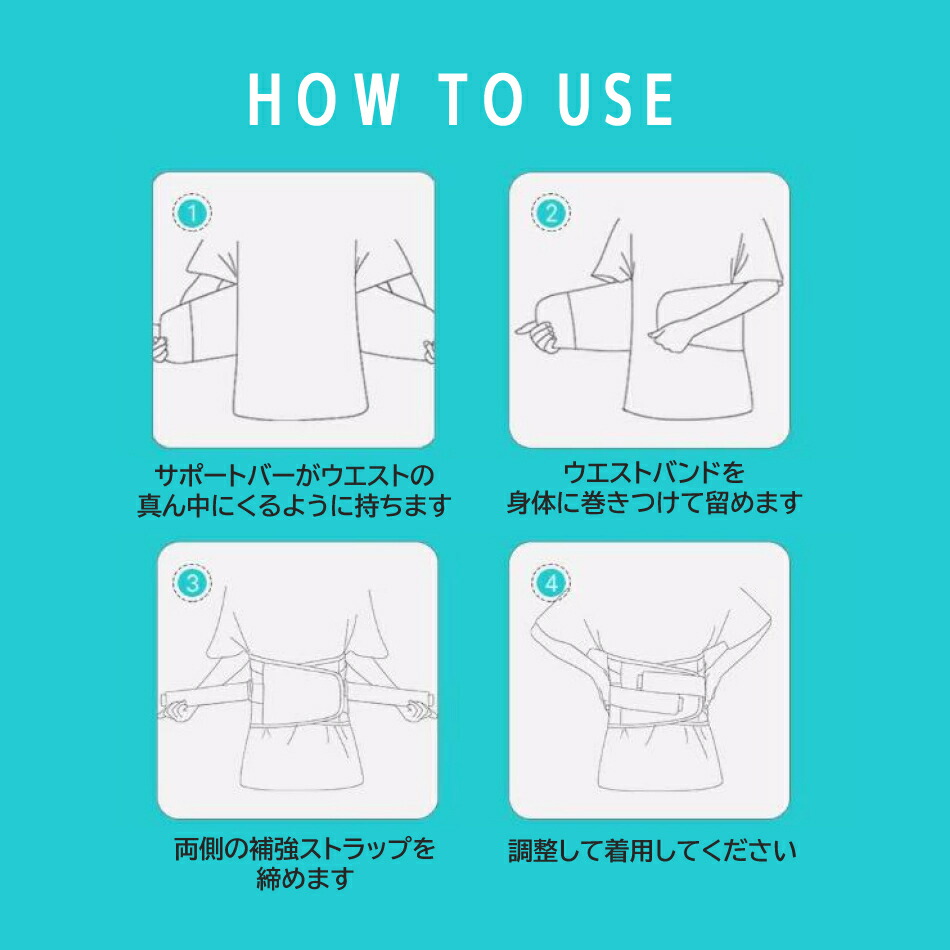 HOW TO USE

1

サポートバーがウエストの真ん中にくるように持ちます

2

ウエストバンドを身体に巻きつけて留めます

3

両側の補強ストラップを締めます

4

調整して着用してください