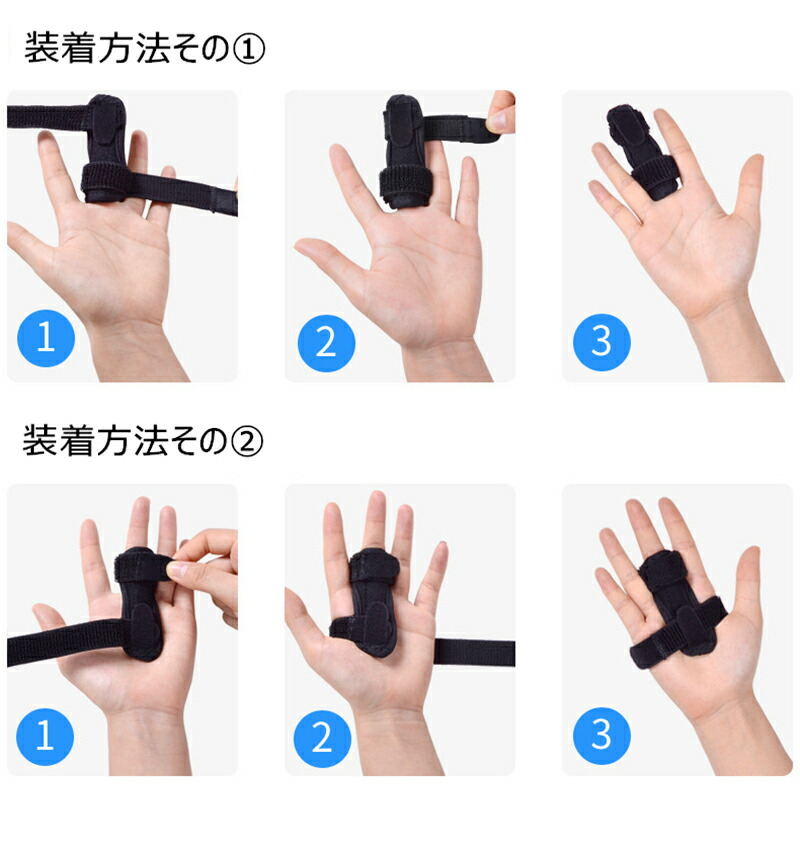 装着方法その①

1

2

3

装着方法その②

1

2

3