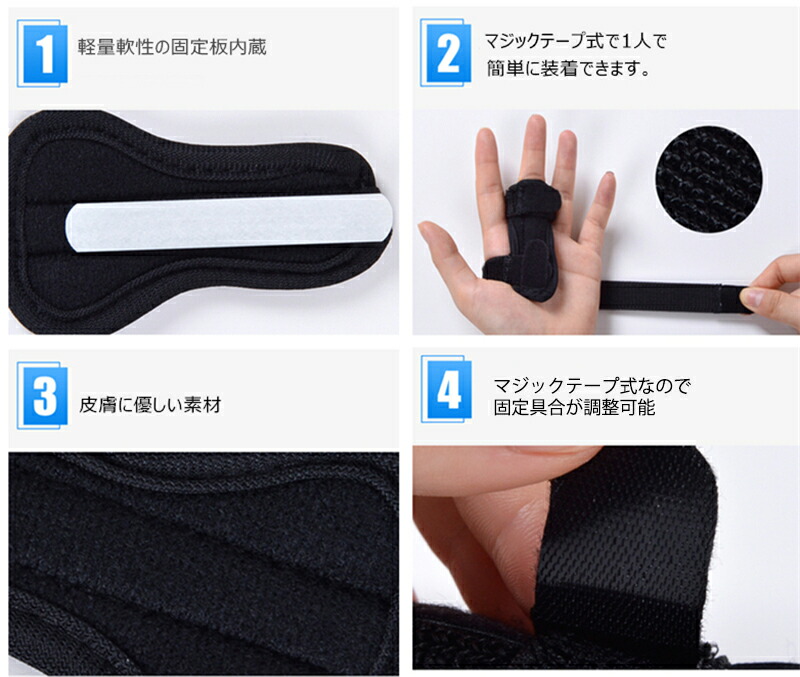 1
軽量軟性の固定板内蔵

2
マジックテープ式で1人で
簡単に装着できます。

3
皮膚に優しい素材

4
マジックテープ式なので
固定具合が調整可能