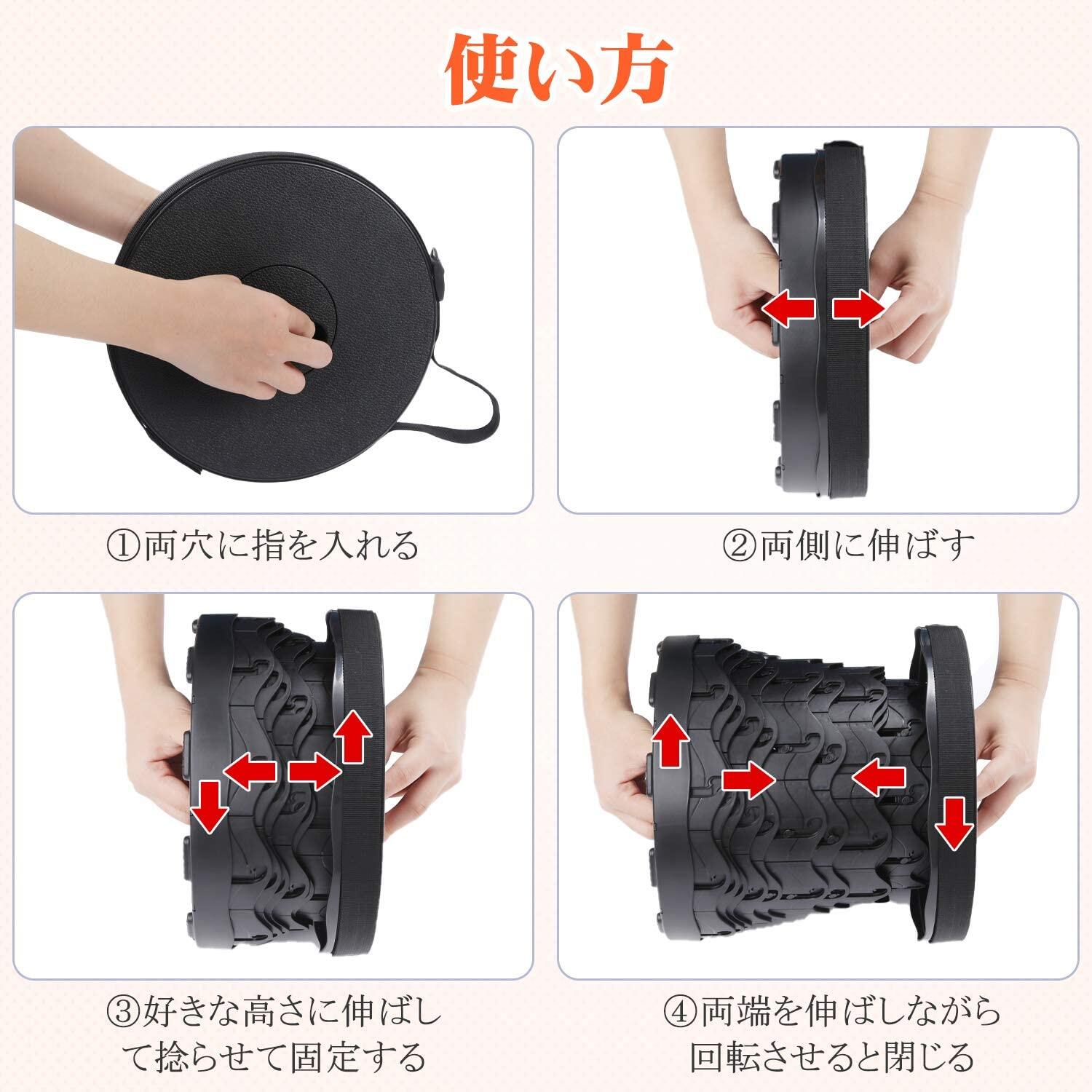 使い方

①両穴に指を入れる

②両側に伸ばす

③好きな高さに伸ばして捻らせて固定する

④両端を伸ばしながら回転させると閉じる