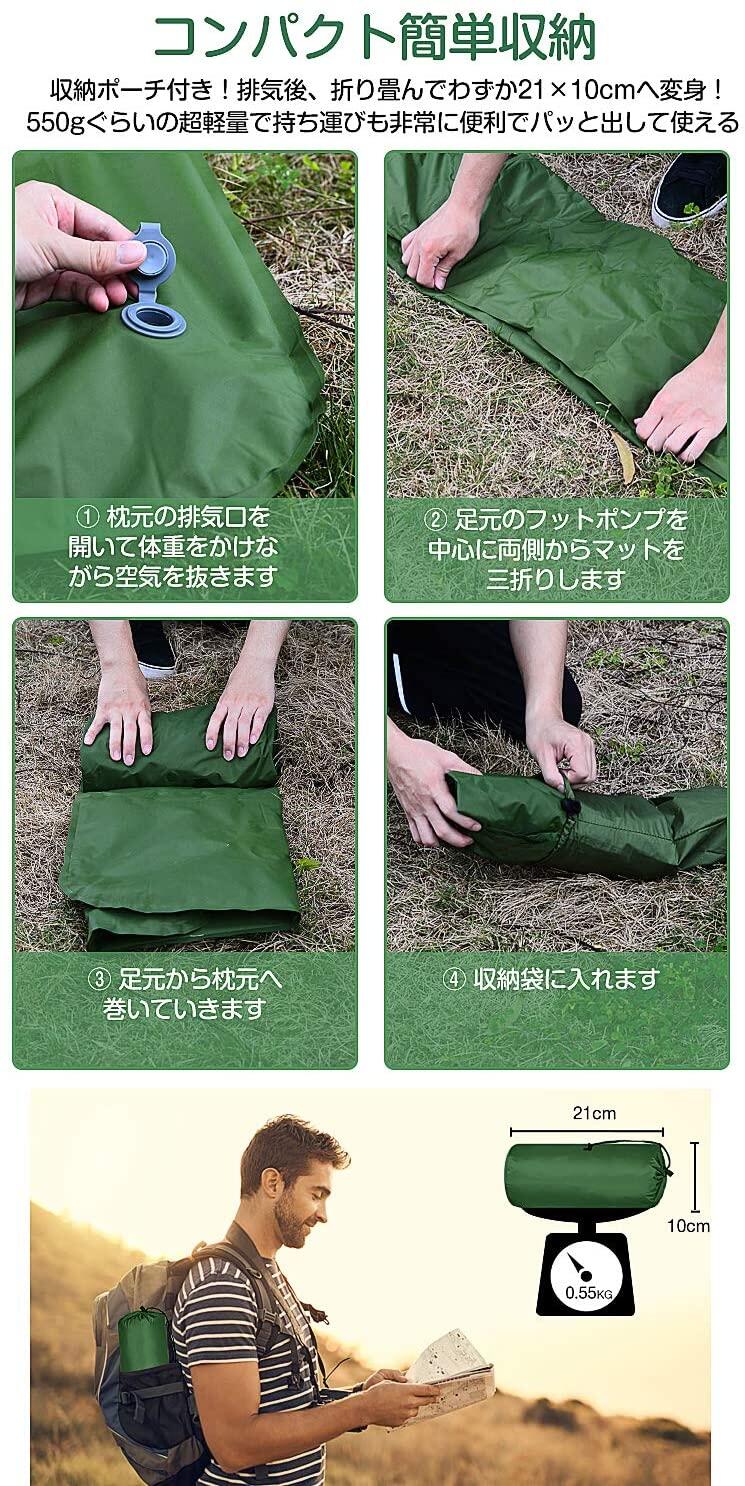 コンパクト簡単収納

収納ポーチ付き！排気後、折り畳んでわずか21×10cmへ変身！550gぐらいの超軽量で持ち運びも非常に便利でパッと出して使える

① 枕元の排気口を開いて体重をかけながら空気を抜きます

② 足元のフットポンプを中心に両側からマットを三折りします

③ 足元から枕元へ巻いていきます

④ 収納袋に入れます

21cm

10cm

0.55KG