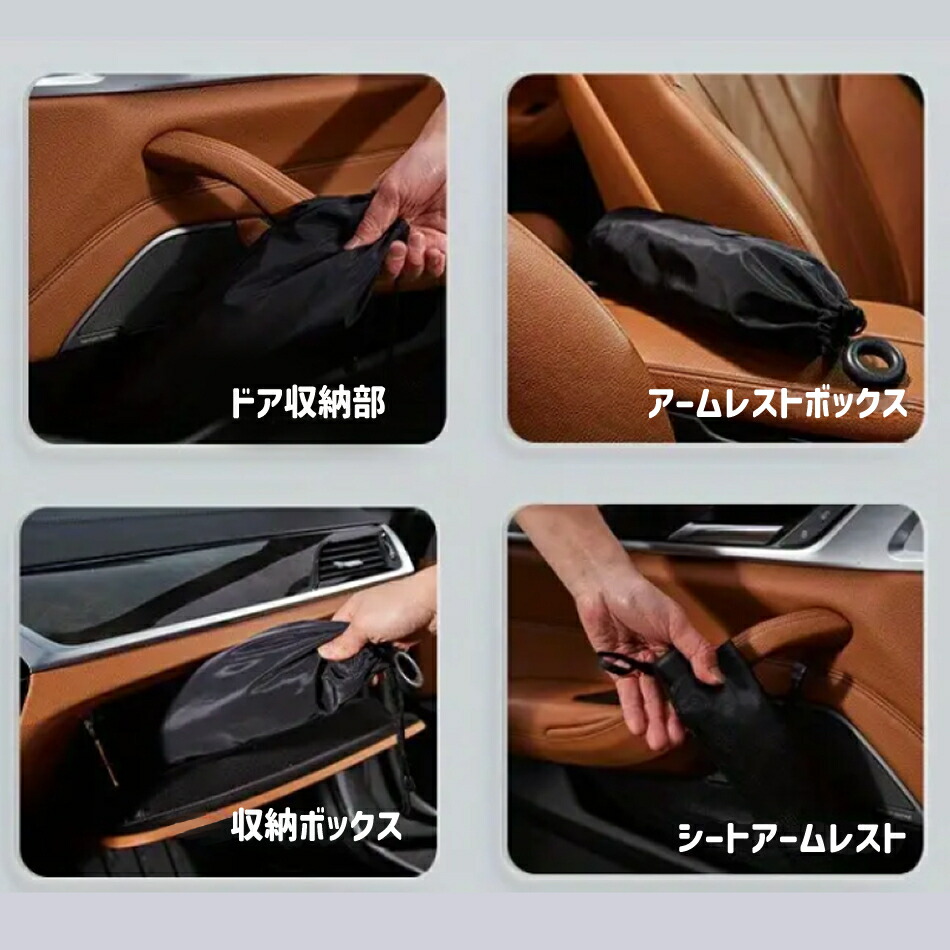 ドア収納部

アームレストボックス

収納ボックス

シートアームレスト