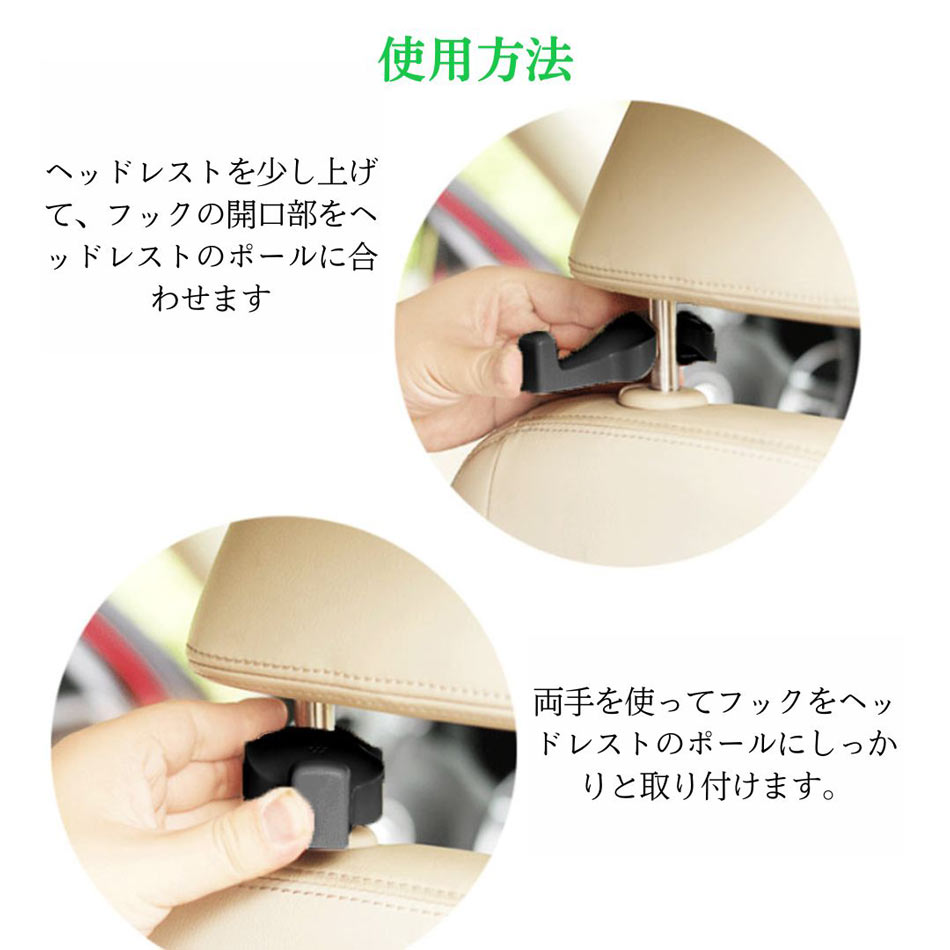 使用方法

ヘッドレストを少し上げて、フックの開口部をヘッドレストのポールに合わせます

両手を使ってフックをヘッドレストのポールにしっかりと取り付けます。