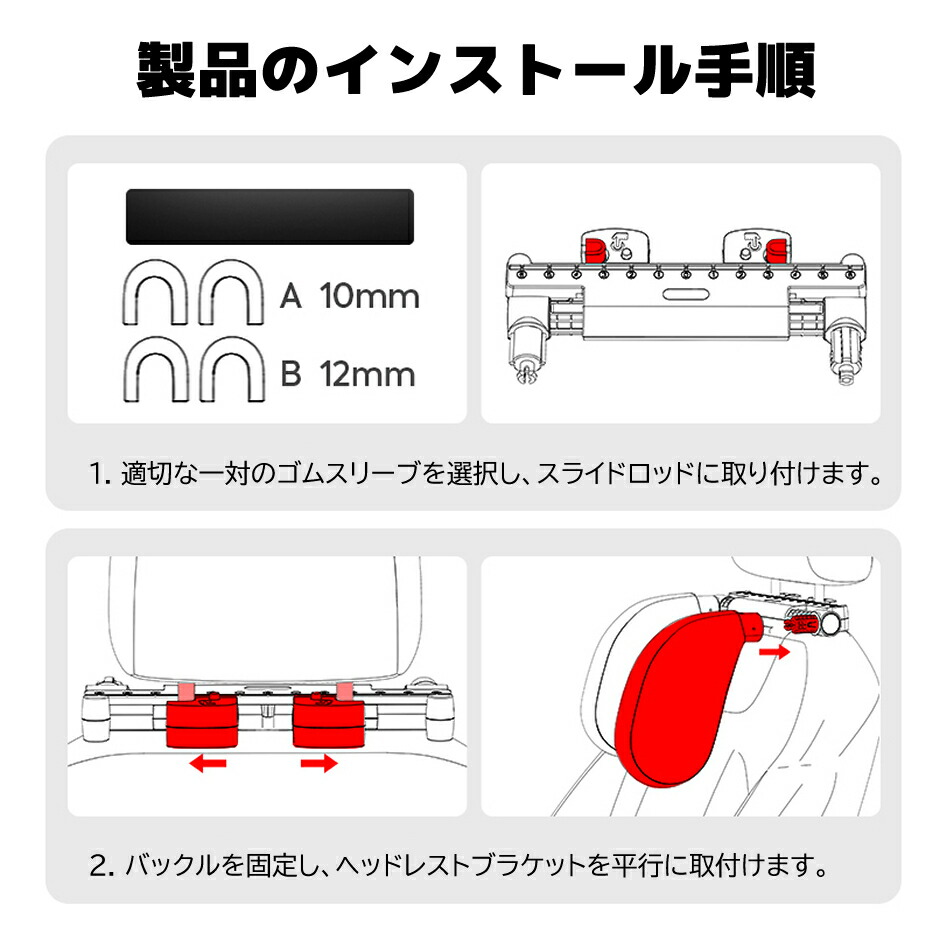 製品のインストール手順

A 10mm

B 12mm

1. 適切な一対のゴムスリーブを選択し、スライドロッドに取り付けます。

2. バックルを固定し、ヘッドレストブラケットを平行に取付けます。