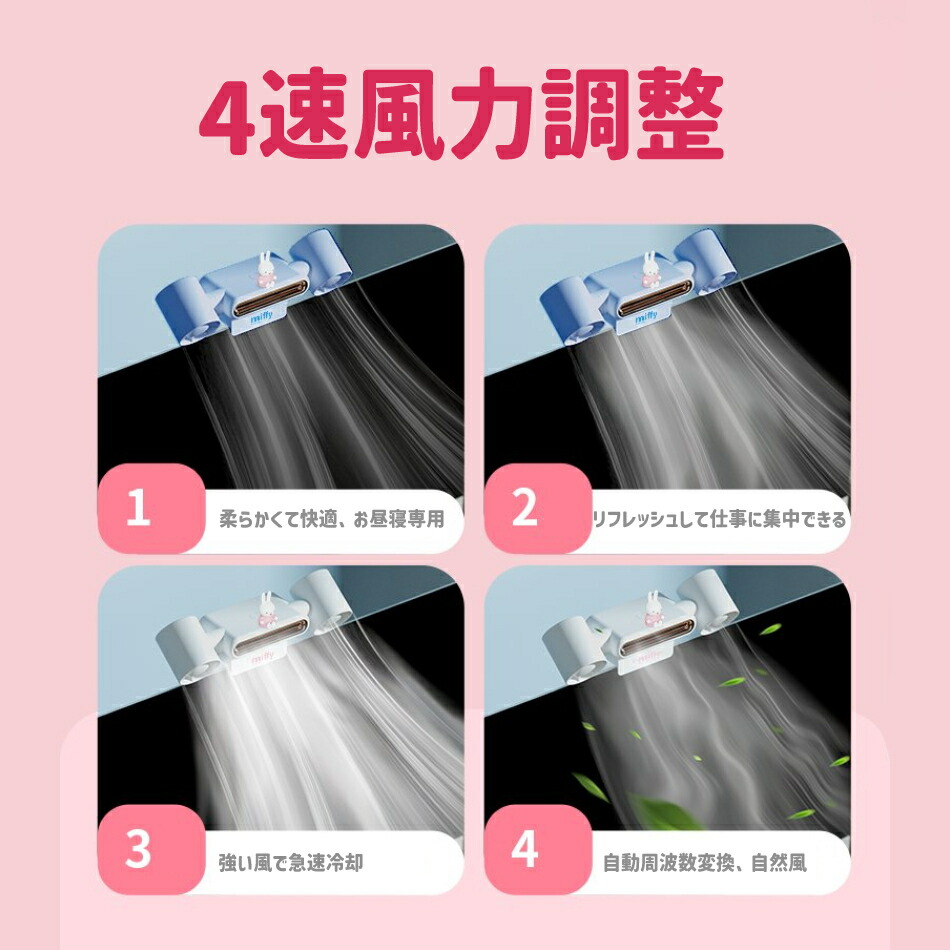 4速風力調整

miffy

1 柔らかくて快適、お昼寝専用

miffy

2 リフレッシュして仕事に集中できる

miffy

3 強い風で急速冷却

4 自動周波数変換、自然風