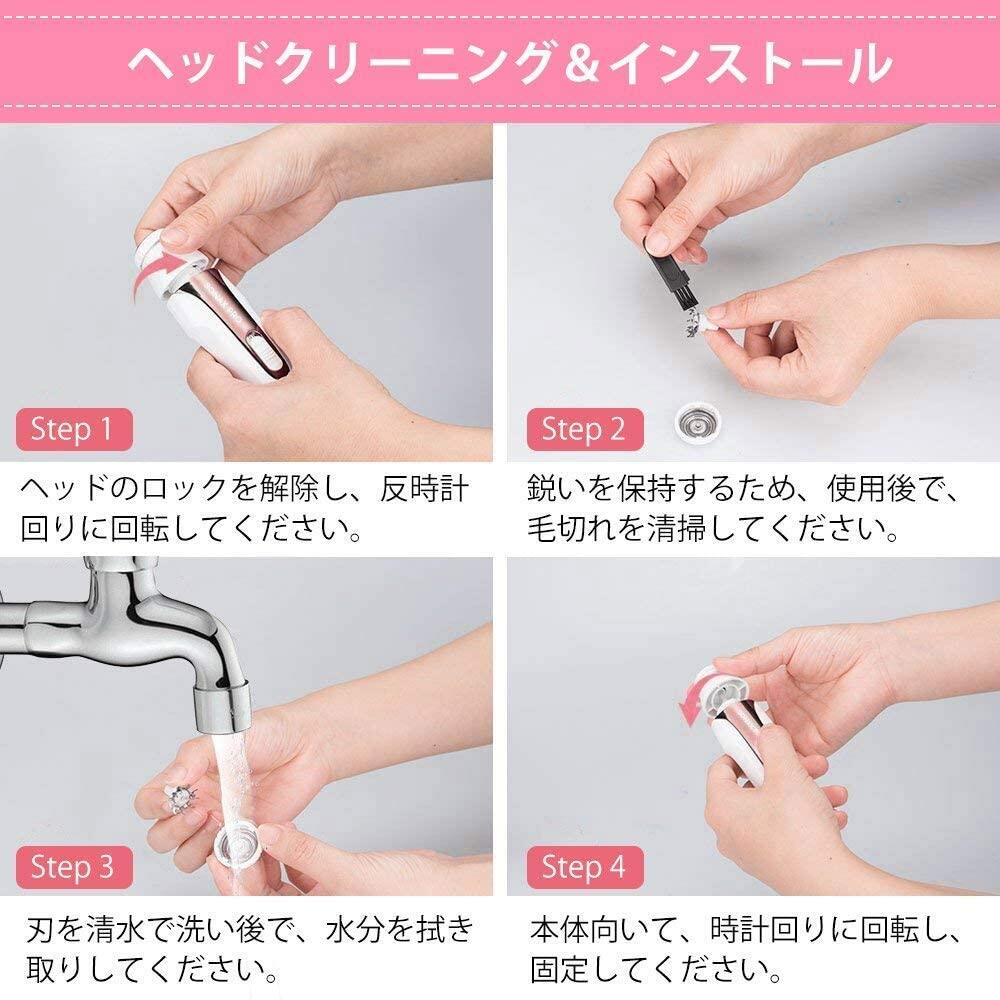 ヘッドクリーニング＆インストール

Step 1

ヘッドのロックを解除し、反時計回りに回転してください。

Step 2

鋭いを保持するため、使用後で、毛切れを清掃してください。

Step 3

刃を清水で洗い後で、水分を拭き取りしてください。

Step 4

本体向いて、時計回りに回転し、固定してください。