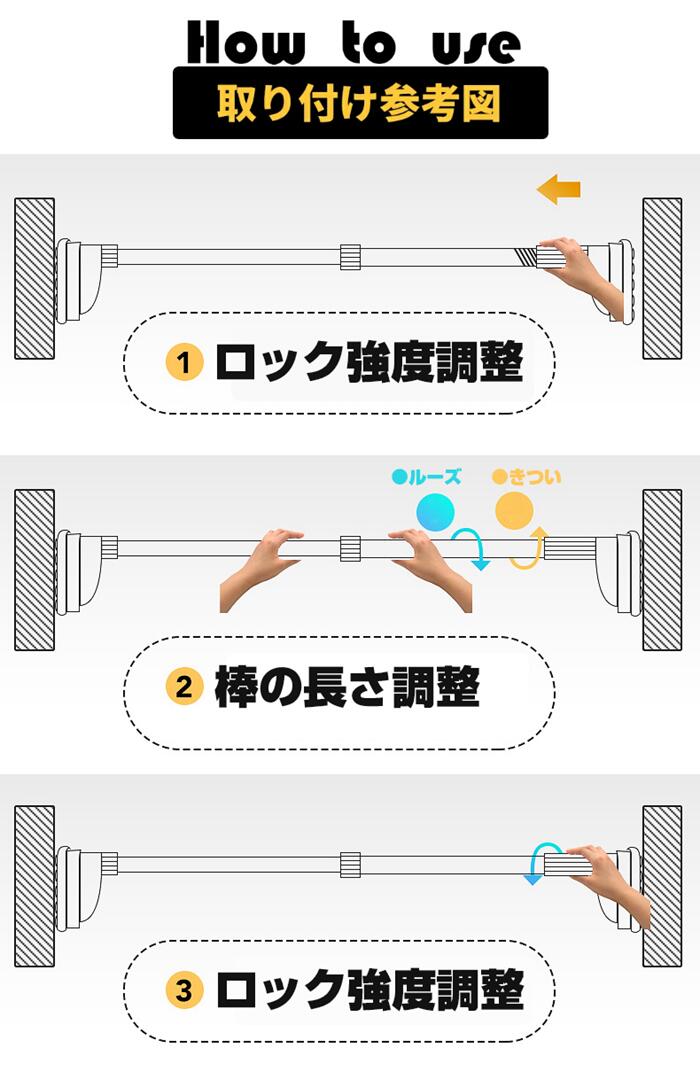 How to use

取り付け参考図

1 ロック強度調整

●ルーズ ●きつい

2 棒の長さ調整

3 ロック強度調整