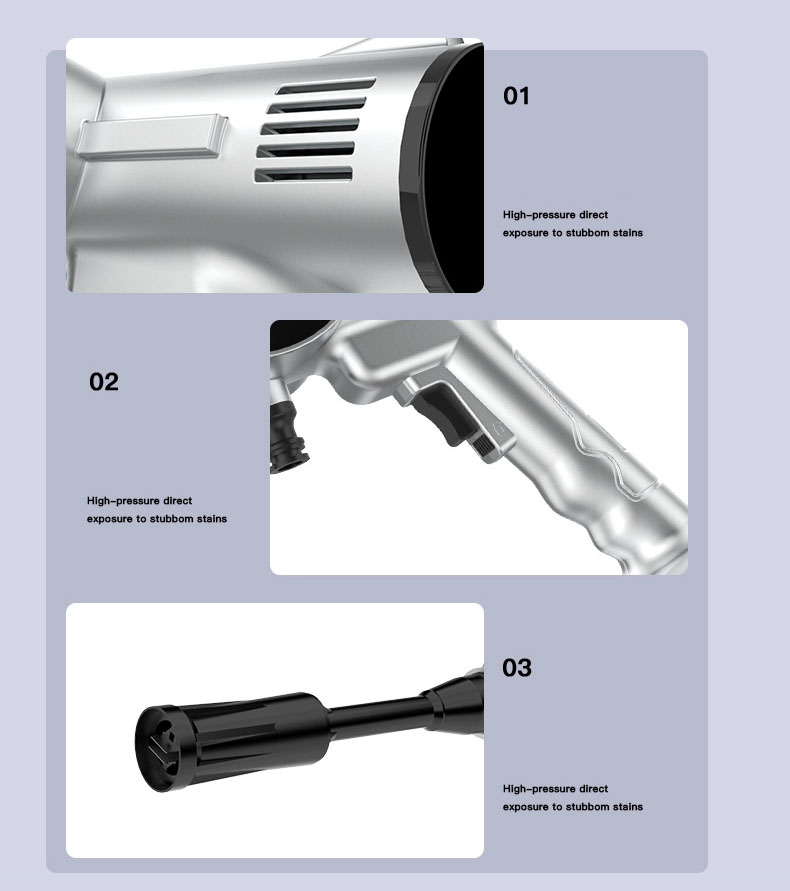 01

High-pressure direct exposure to stubbom stains

02

High-pressure direct exposure to stubbom stains

03

High-pressure direct exposure to stubbom stains