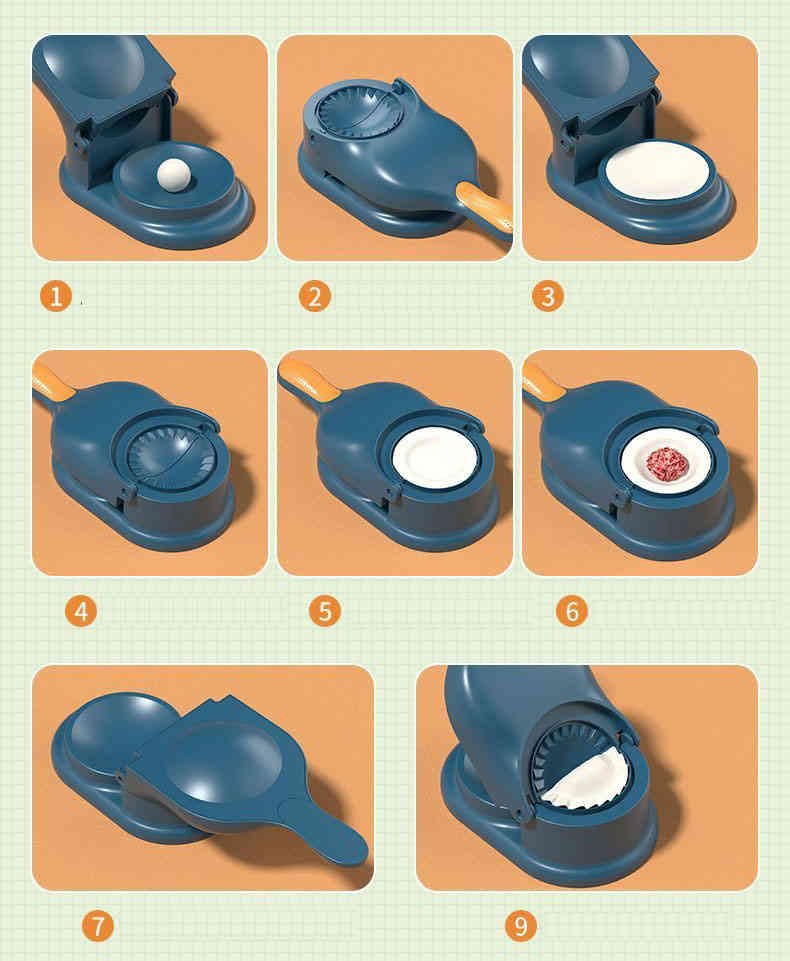 1

2

3

4

5

6

7

9