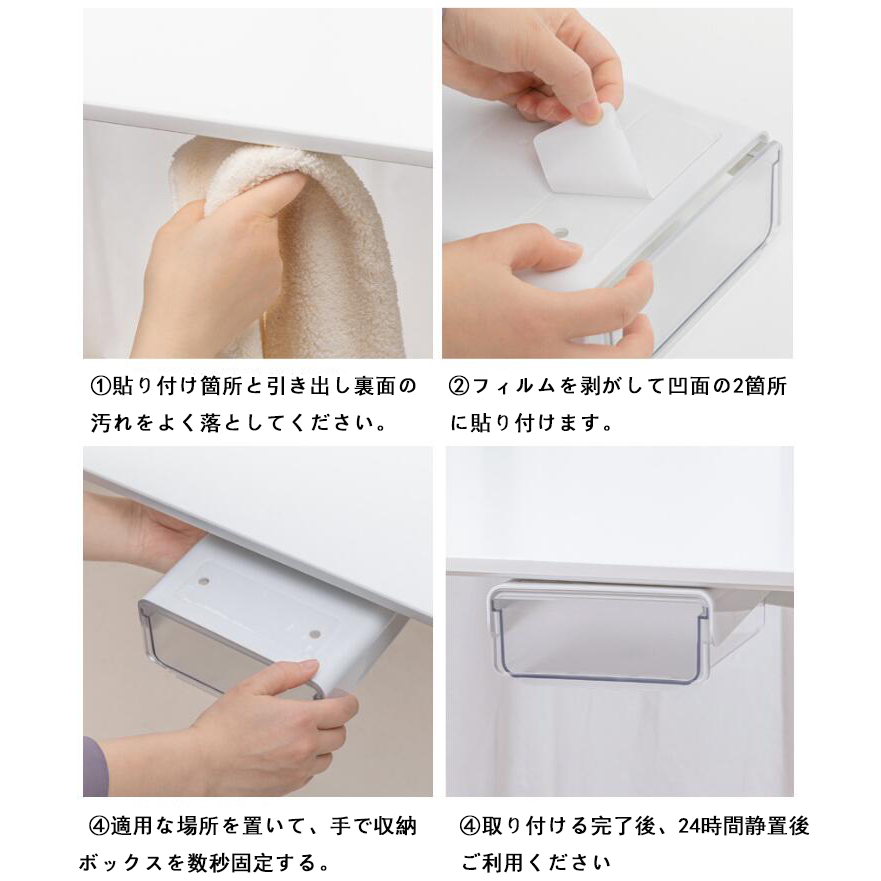 ①貼り付け箇所と引き出し裏面の汚れをよく落としてください。

②フィルムを剥がして凹面の2箇所に貼り付けます。

④適用な場所を置いて、手で収納ボックスを数秒固定する。

④取り付ける完了後、24時間静置後ご利用ください