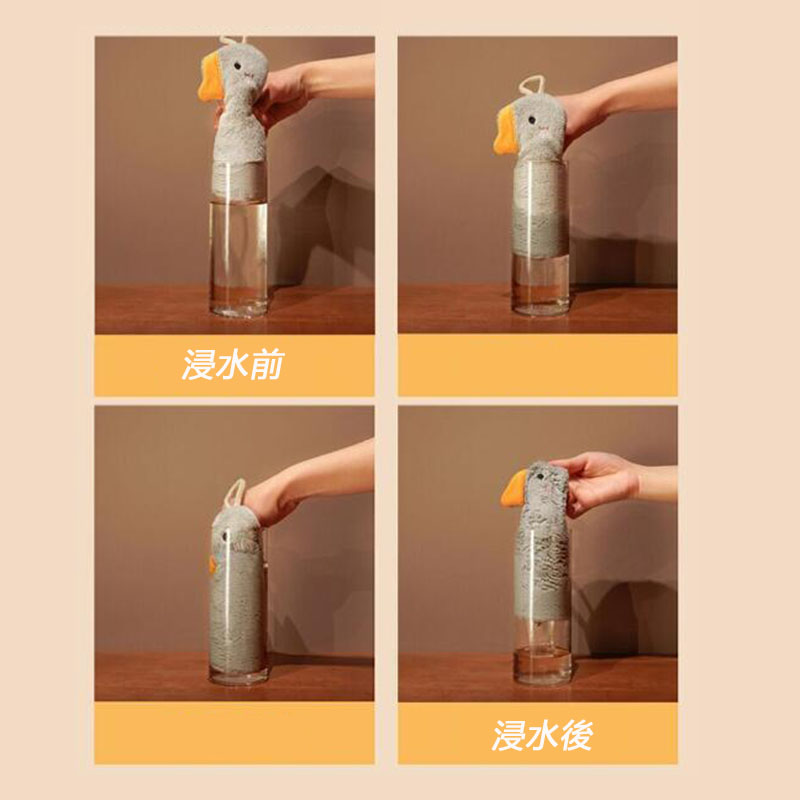 浸水前

浸水後