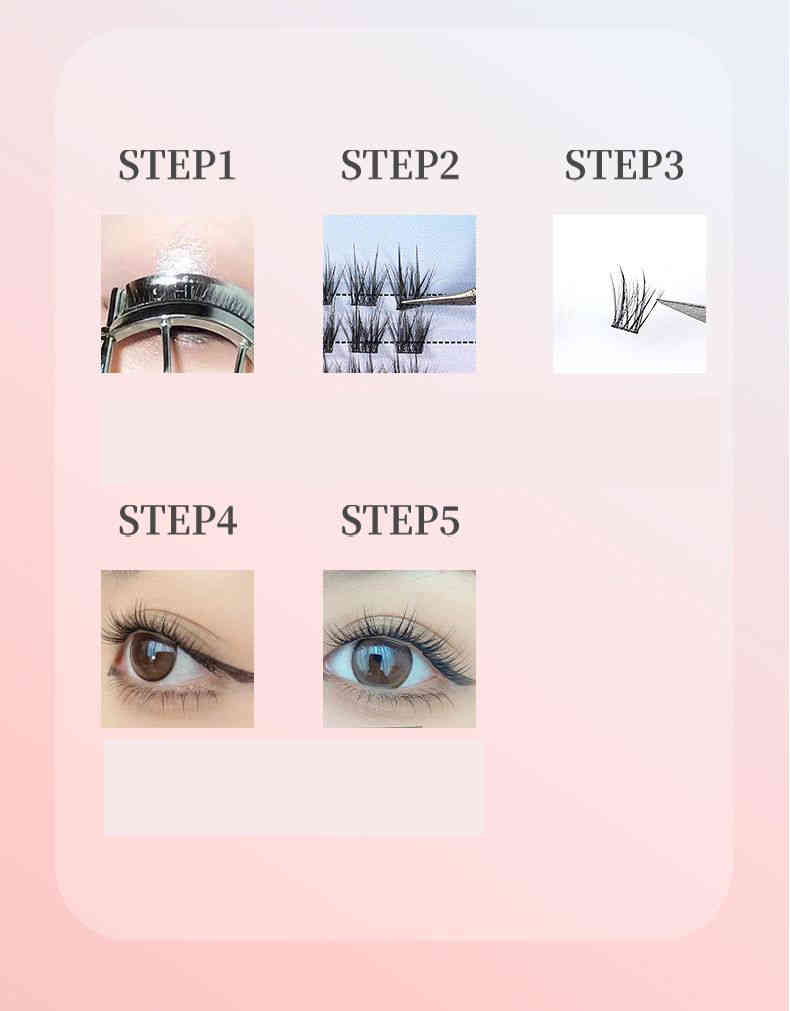 STEP1

STEP2

STEP3

STEP4

STEP5