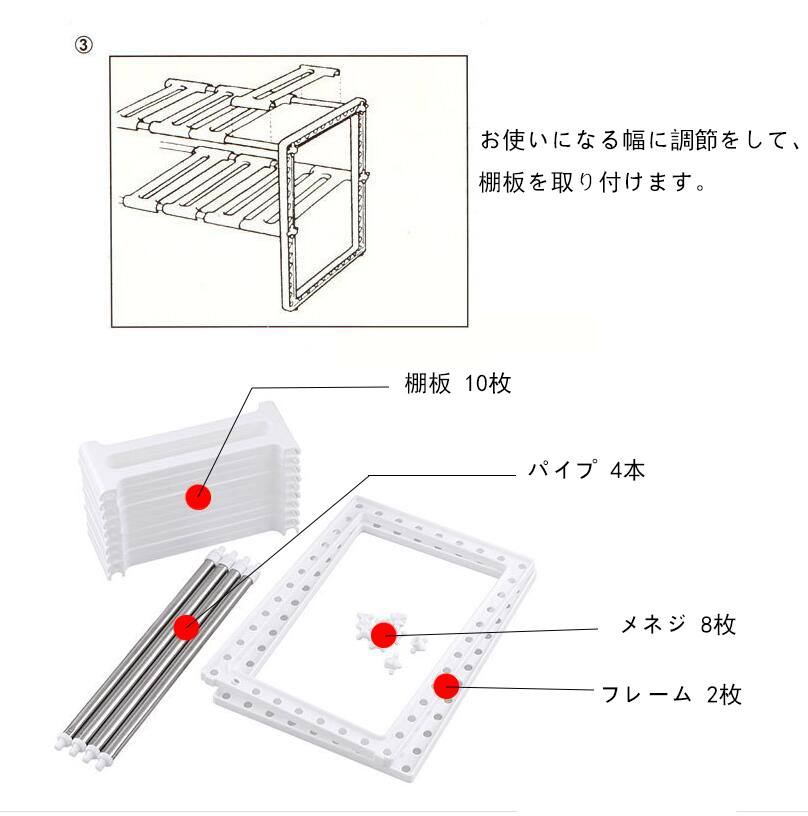 ③

お使いになる幅に調節をして、棚板を取り付けます。

棚板 10枚

パイプ 4本

メネジ 8枚

フレーム 2枚