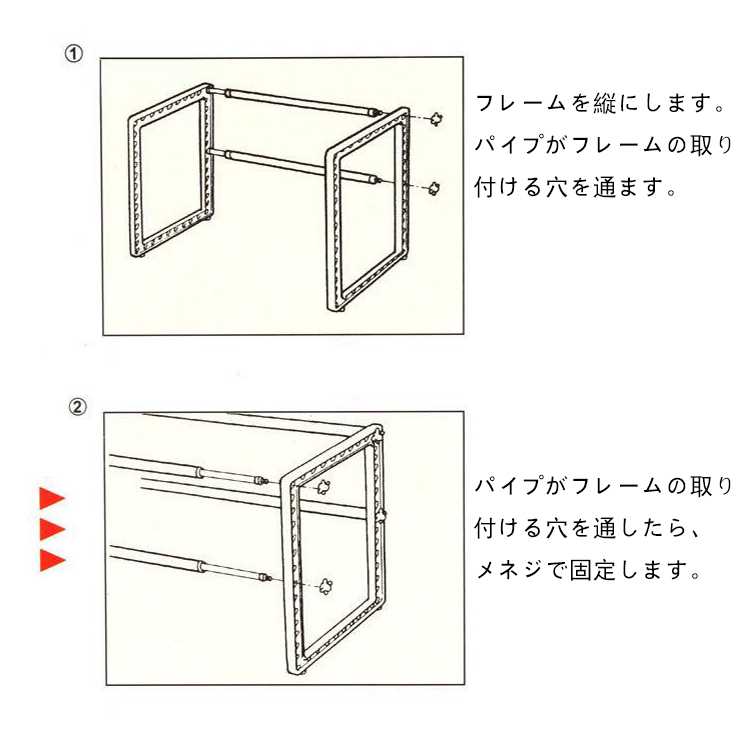 ①

フレームを縦にします。パイプがフレームの取り付ける穴を通ます。

②

パイプがフレームの取り付ける穴を通したら、メネジで固定します。