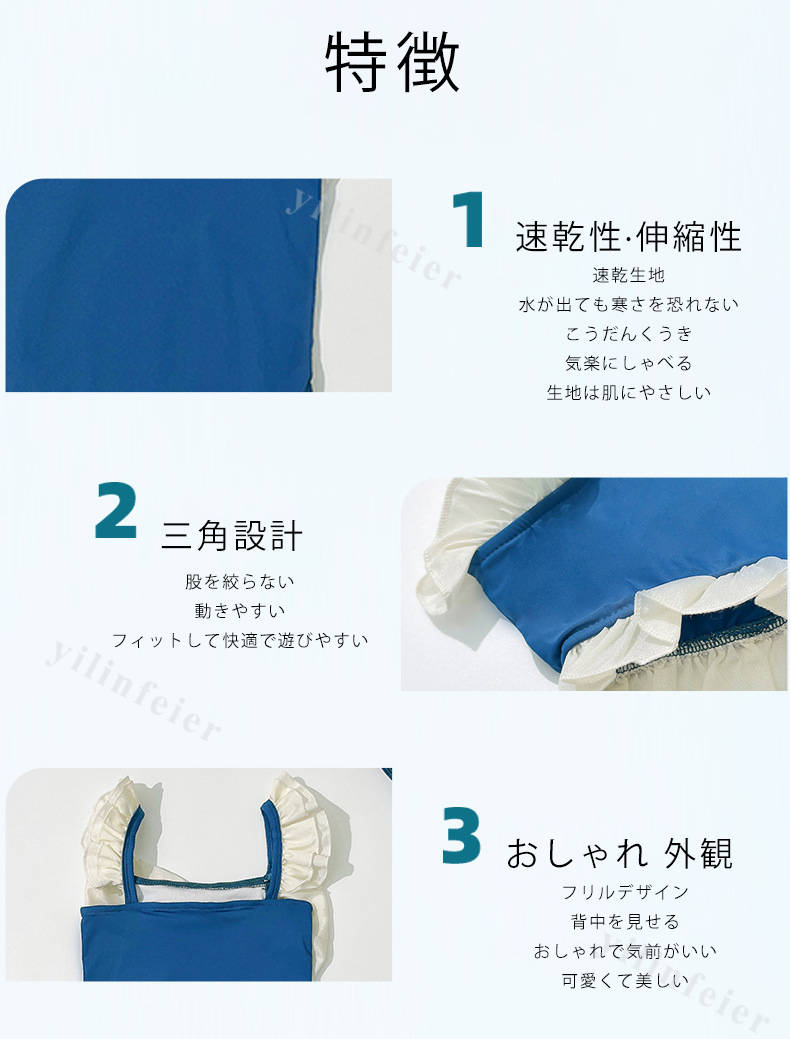 特徴

yilinfeier

1 速乾性·伸縮性

速乾生地
水が出ても寒さを恐れない
こうだんくうき
気楽にしゃべる
生地は肌にやさしい

2 三角設計

股を絞らない
動きやすい
フィットして快適で遊びやすい

yilinfeier

3 おしゃれ 外観

フリルデザイン
背中を見せる
おしゃれで気前がいい
可愛くて美しい

yilinfeier