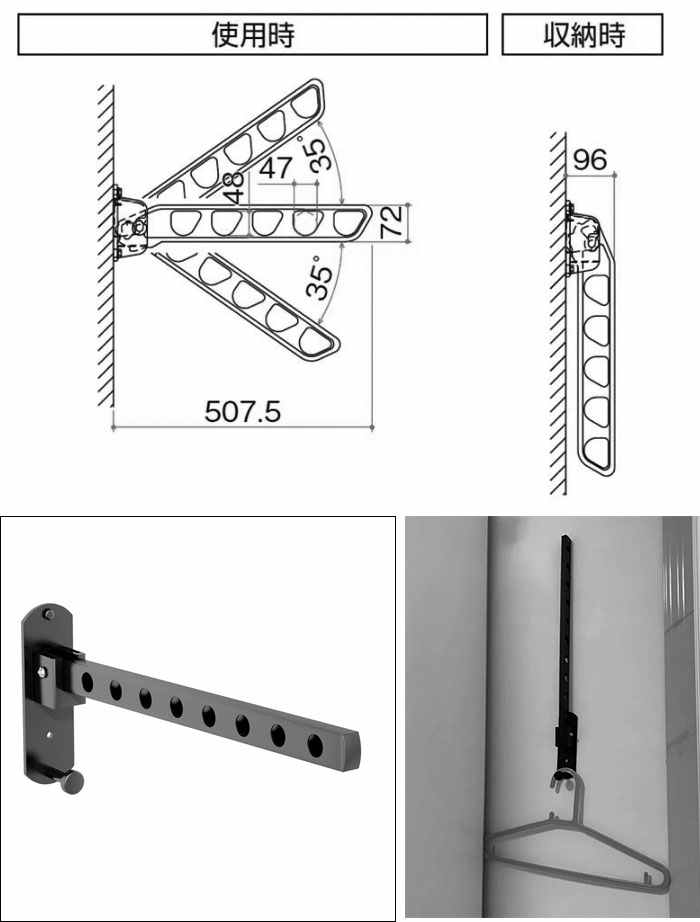 使用時

収納時

48

47

35°

72

35°

507.5

96