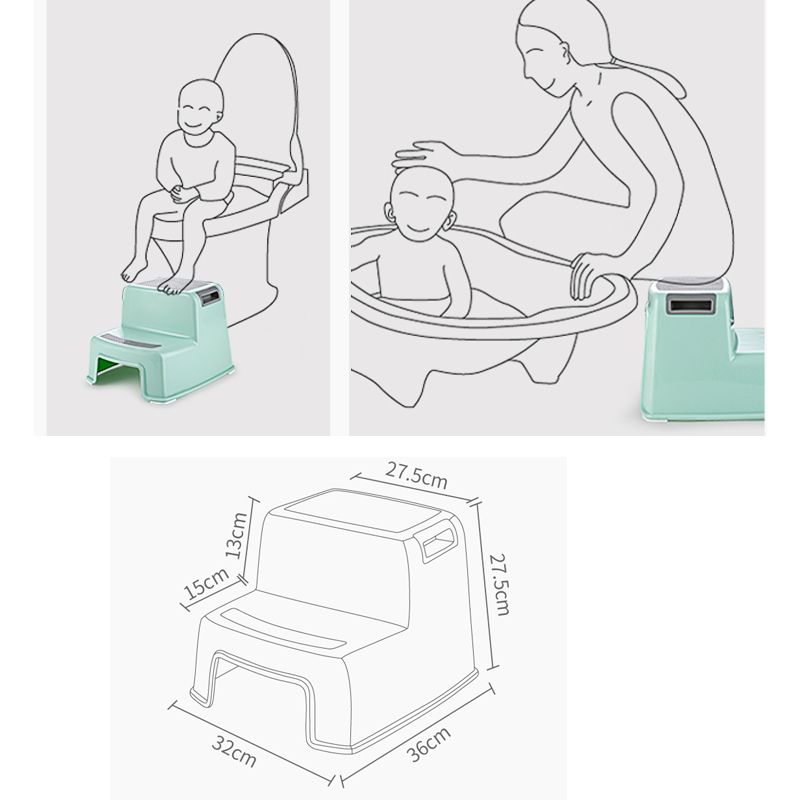 27.5cm

13cm

15cm

27.5cm

32cm

36cm