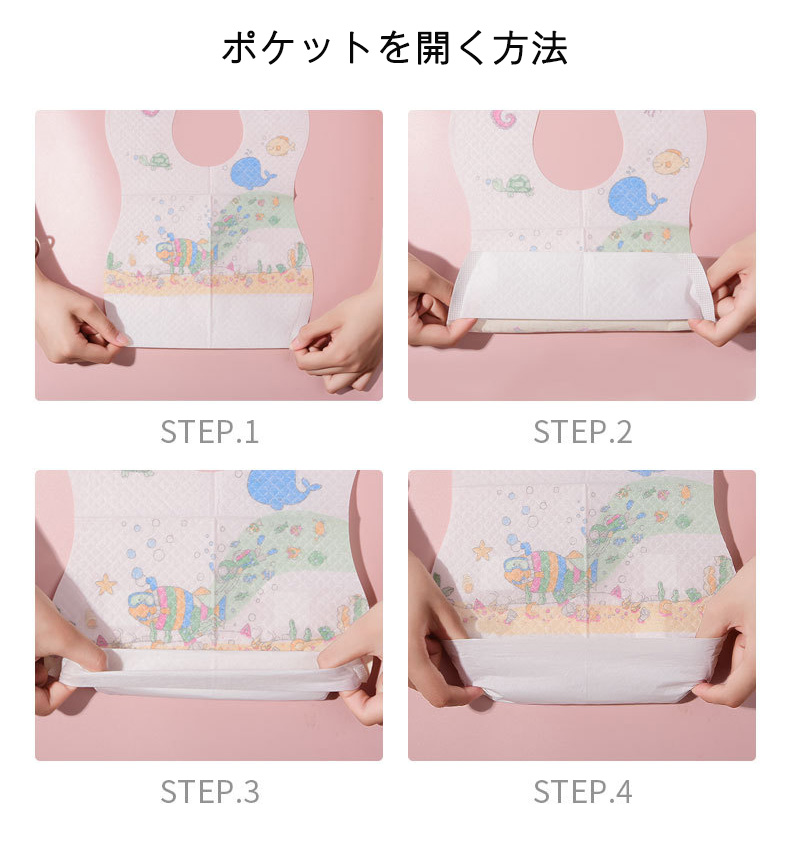 ポケットを開く方法

STEP.1

STEP.2

STEP.3

STEP.4