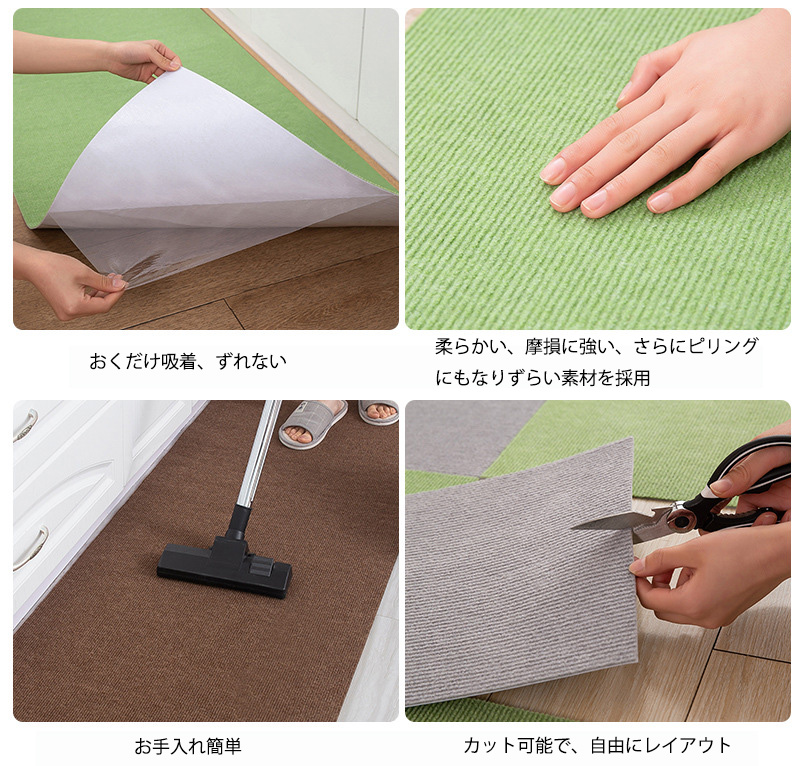 おくだけ吸着、ずれない

柔らかい、摩損に強い、さらにピリングにもなりずらい素材を採用

お手入れ簡単

カット可能で、自由にレイアウト