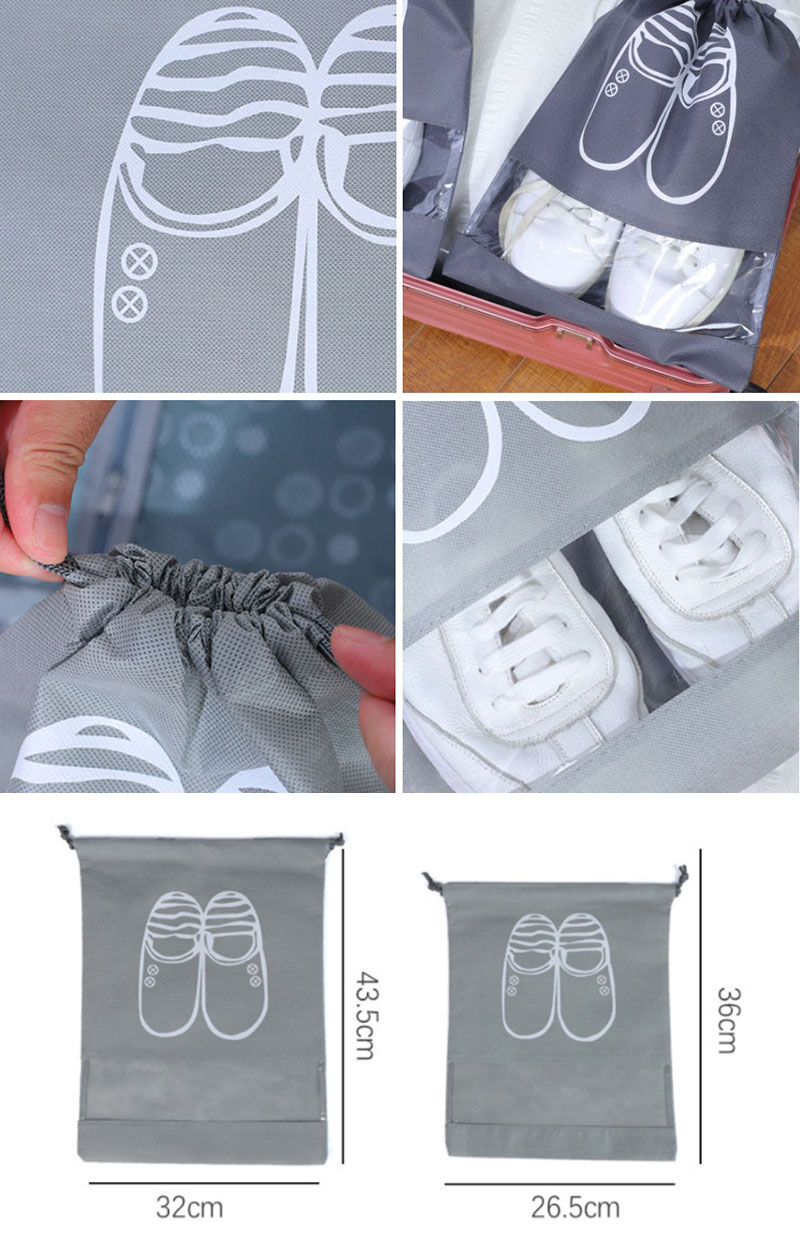 43.5cm
32cm
36cm
26.5cm