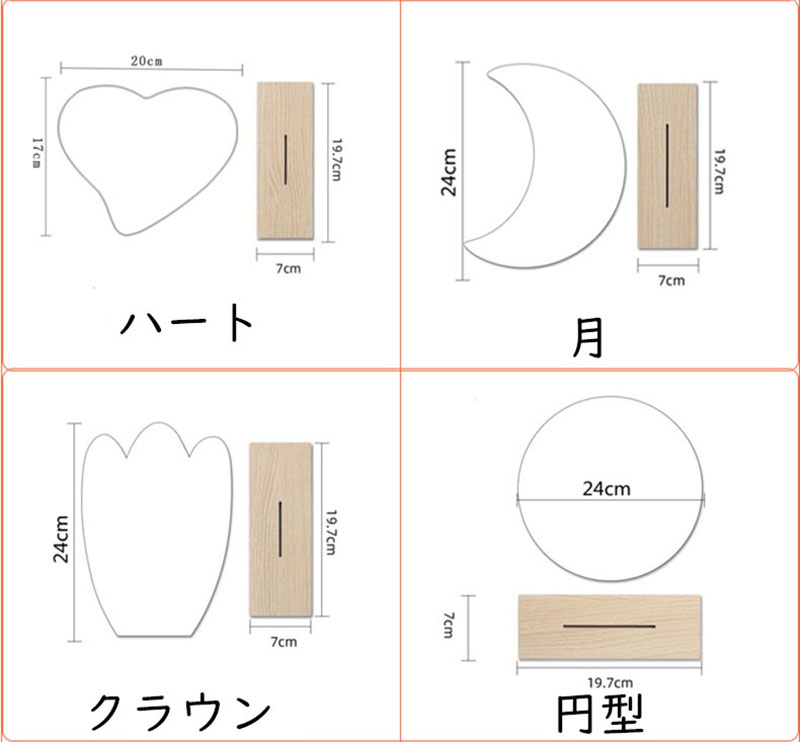 20cm
17cm
19.7cm
7cm
ハート

24cm
19.7cm
7cm
月

24cm
19.7cm
7cm
クラウン

24cm
7cm
19.7cm
円型