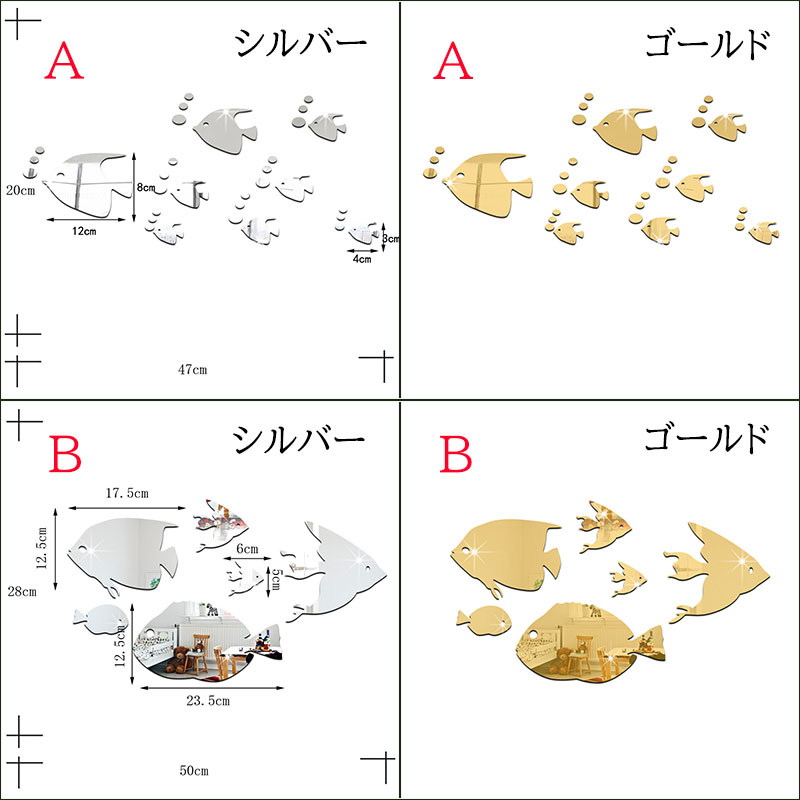 A

シルバー

20cm

8cm

12cm

3cm

4cm

47cm

A

ゴールド

B

シルバー

17.5cm

12.5cm

28cm

6cm

5cm

12.5cm

23.5cm

50cm

B

ゴールド