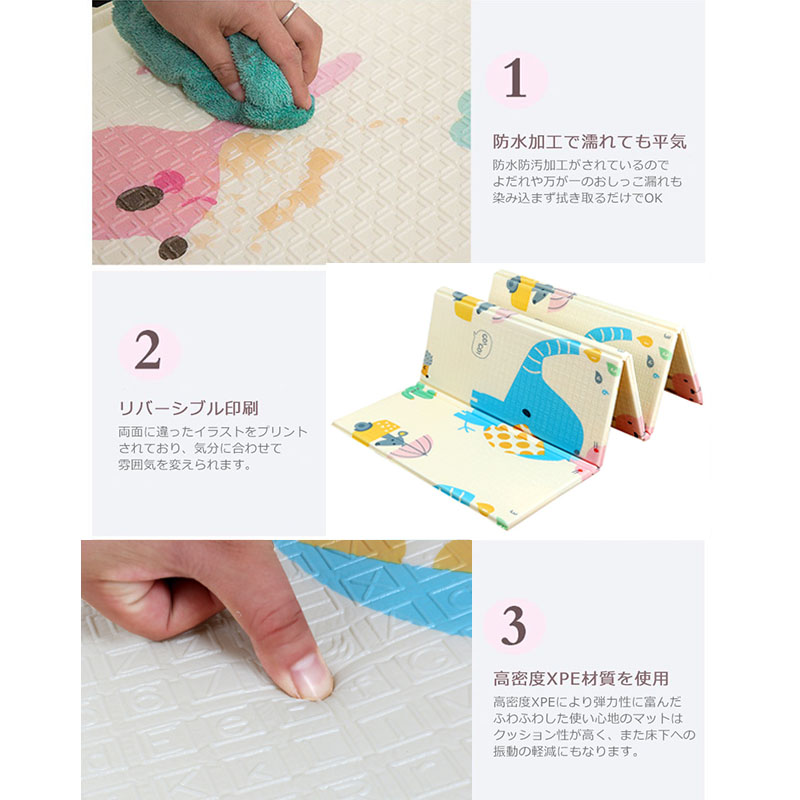 1

防水加工で濡れても平気

防水防汚加工がされているので
よだれや万が一のおしっこ濡れも
染み込まず拭き取るだけでOK

2

リバーシブル印刷

両面に違ったイラストをプリント
されており、気分に合わせて
雰囲気を変えられます。

3

高密度XPE材質を使用

高密度XPEにより弾力性に富んだ
ふわふわした使い心地のマットは
クッション性が高く、また床下への
振動の軽減にもなります。