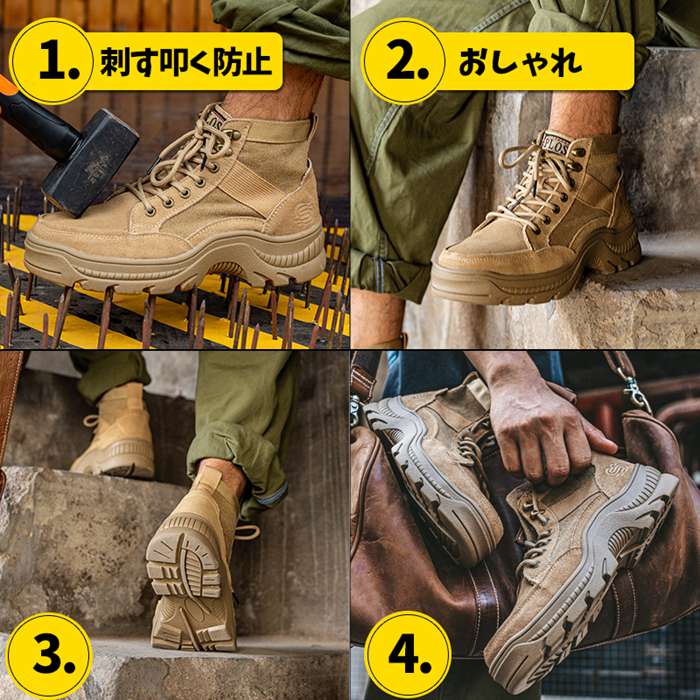 1. 刺す叩く防止

2. おしゃれ

FLOS

FLOS

3.

4.