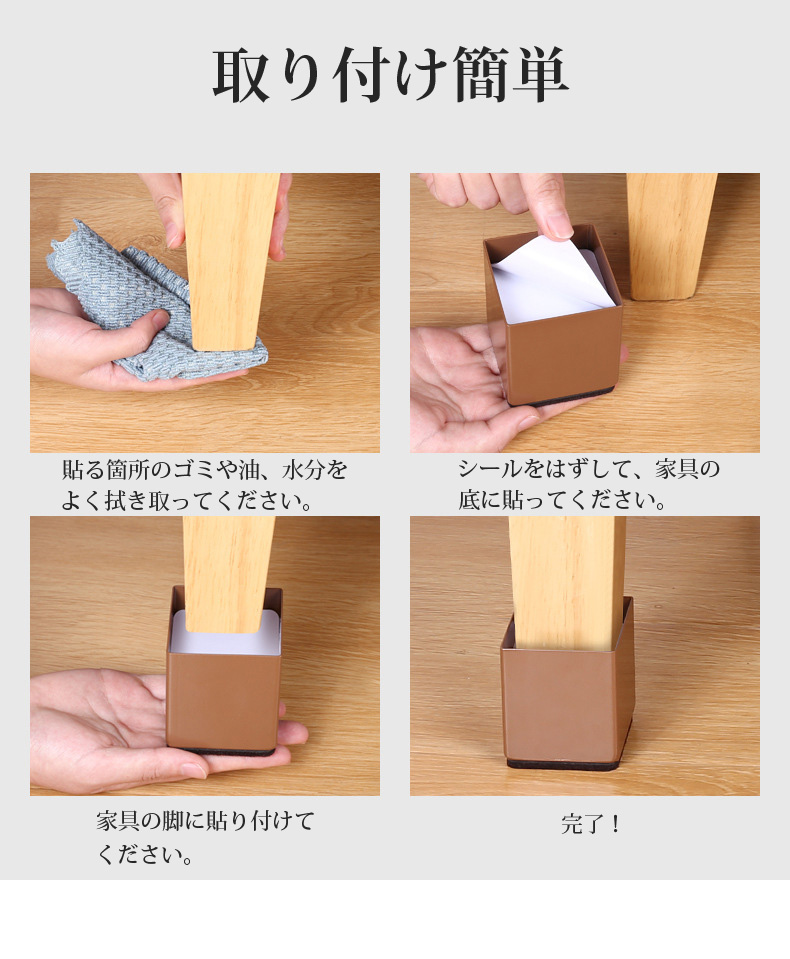 取り付け簡単

貼る箇所のゴミや油、水分をよく拭き取ってください。

シールをはずして、家具の底に貼ってください。

家具の脚に貼り付けてください。

完了！