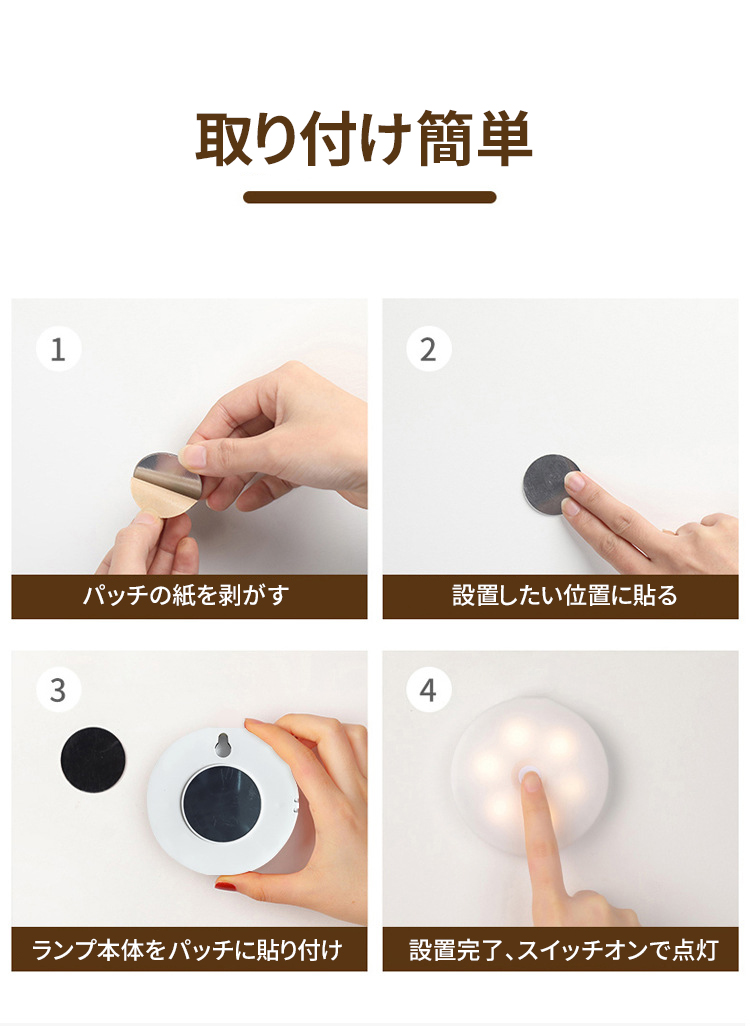 取り付け簡単

1

パッチの紙を剥がす

2

設置したい位置に貼る

3

ランプ本体をパッチに貼り付け

4

設置完了、スイッチオンで点灯