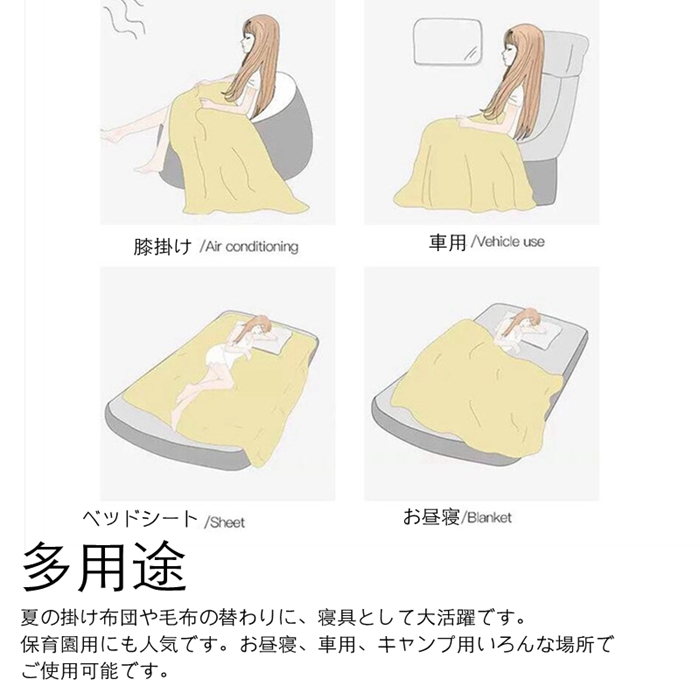 膝掛け /Air conditioning

車用 /Vehicle use

ベッドシート /Sheet

お昼寝/Blanket

多用途

夏の掛け布団や毛布の替わりに、寝具として大活躍です。
保育園用にも人気です。お昼寝、車用、キャンプ用いろんな場所でご使用可能です。