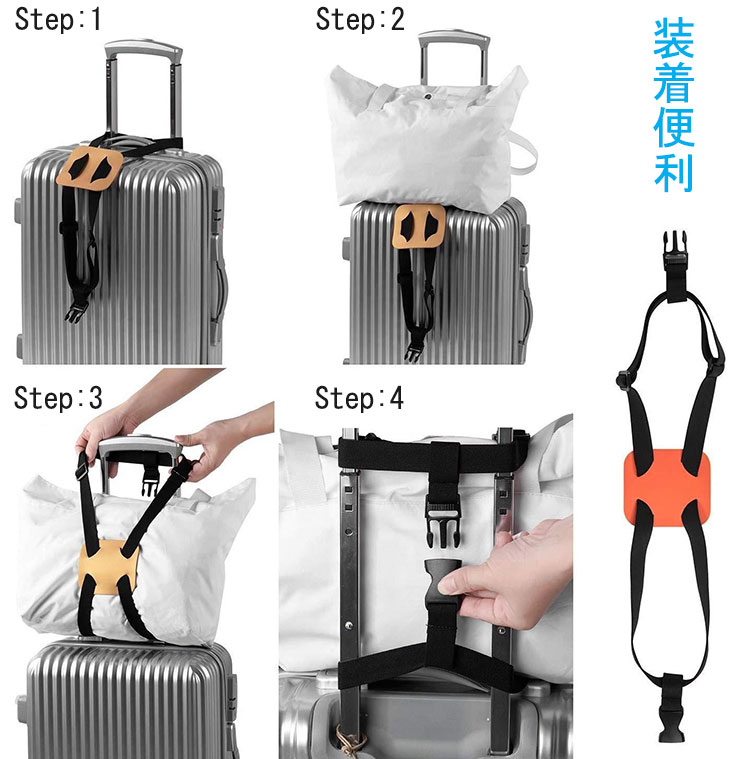 Step:1

Step:2

装着便利

Step:3

Step:4