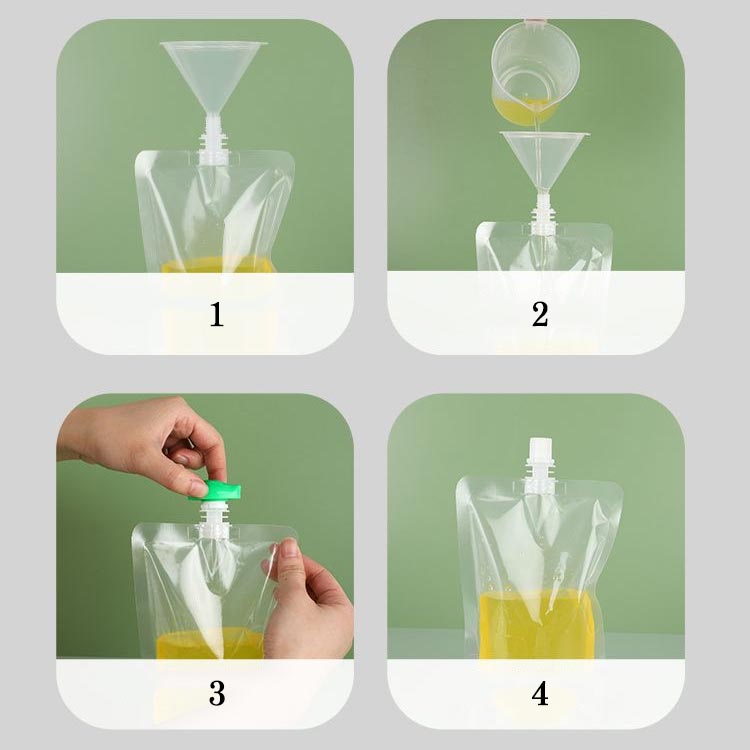 1

2

3

4