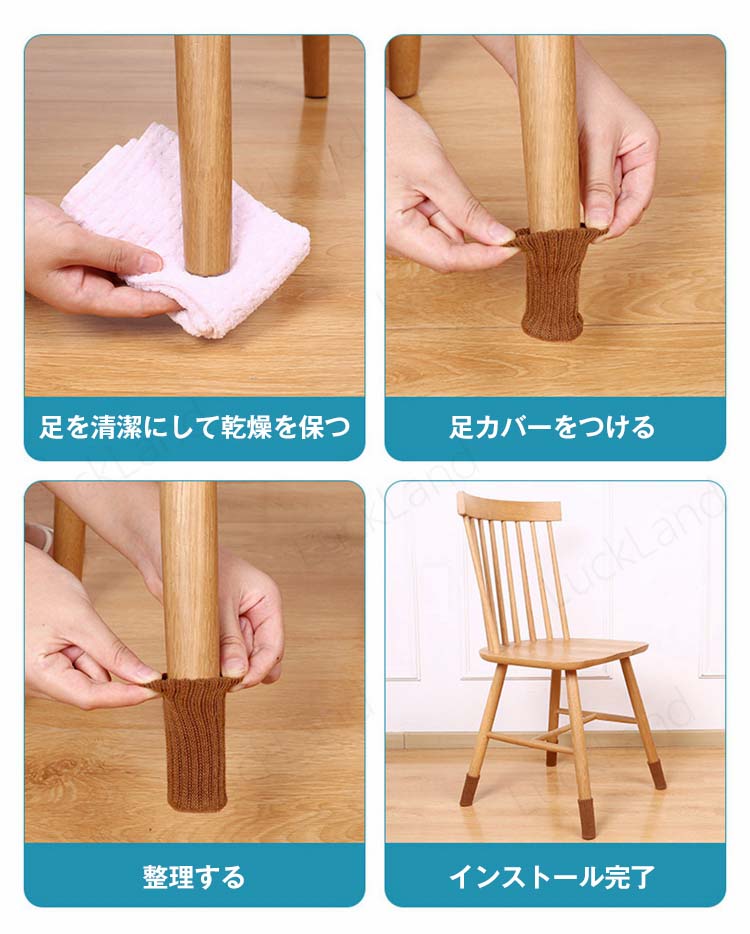 足を清潔にして乾燥を保つ

足カバーをつける

整理する

インストール完了

LuckLand