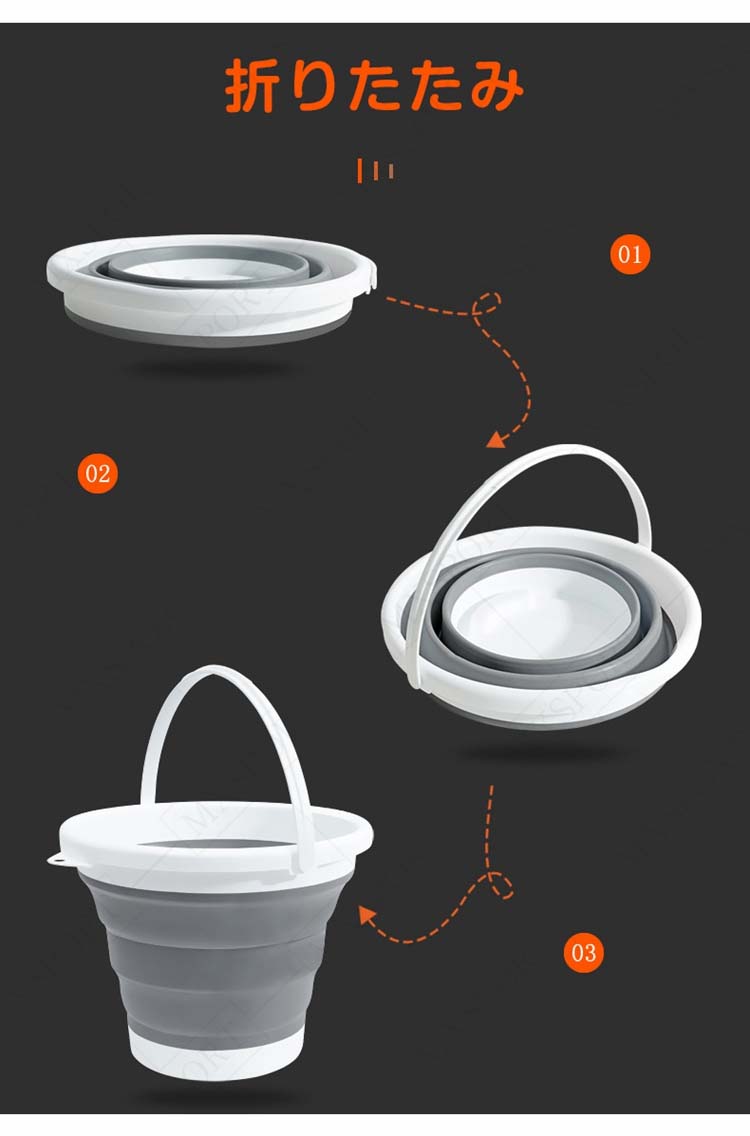 折りたたみ

01

02

03