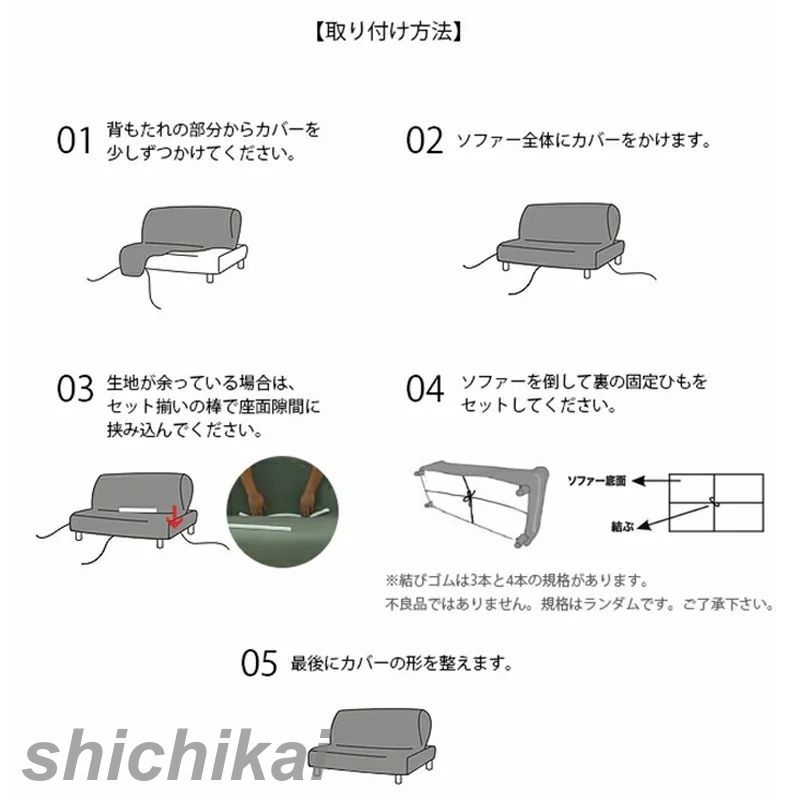 【取り付け方法】

01 背もたれの部分からカバーを少しずつかけてください。

02 ソファー全体にカバーをかけます。

03 生地が余っている場合は、セット揃いの棒で座面隙間に挟み込んでください。

04 ソファーを倒して裏の固定ひもをセットしてください。

ソファー底面

結ぶ

※結びゴムは3本と4本の規格があります。
不良品ではありません。規格はランダムです。ご了承下さい。

05 最後にカバーの形を整えます。

shichikai