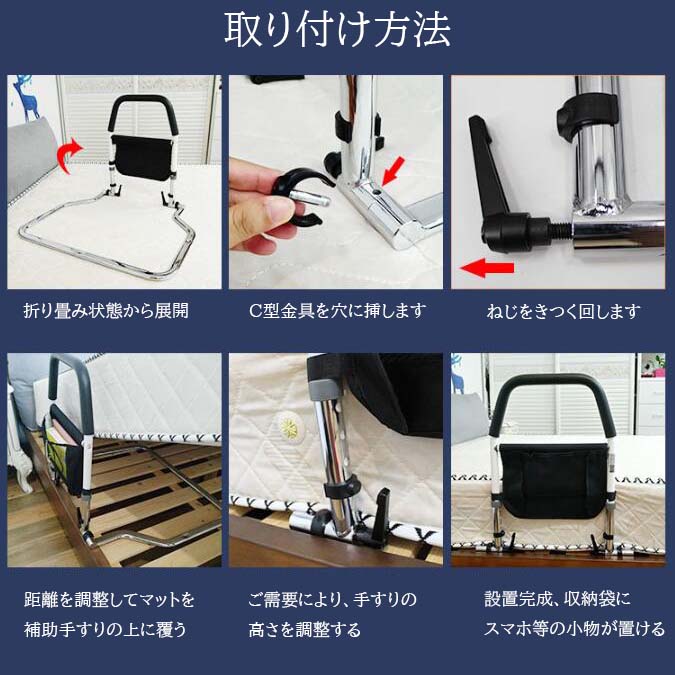 取り付け方法

折り畳み状態から展開

C型金具を穴に挿します

ねじをきつく回します

距離を調整してマットを補助手すりの上に覆う

ご需要により、手すりの高さを調整する

設置完成、収納袋にスマホ等の小物が置ける