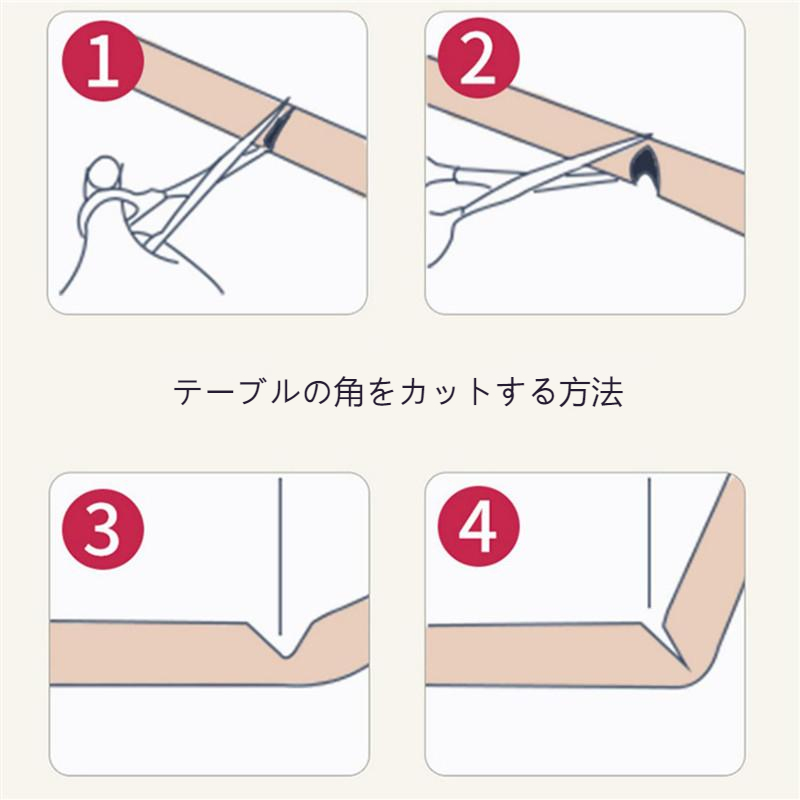 1

2

テーブルの角をカットする方法

3

4