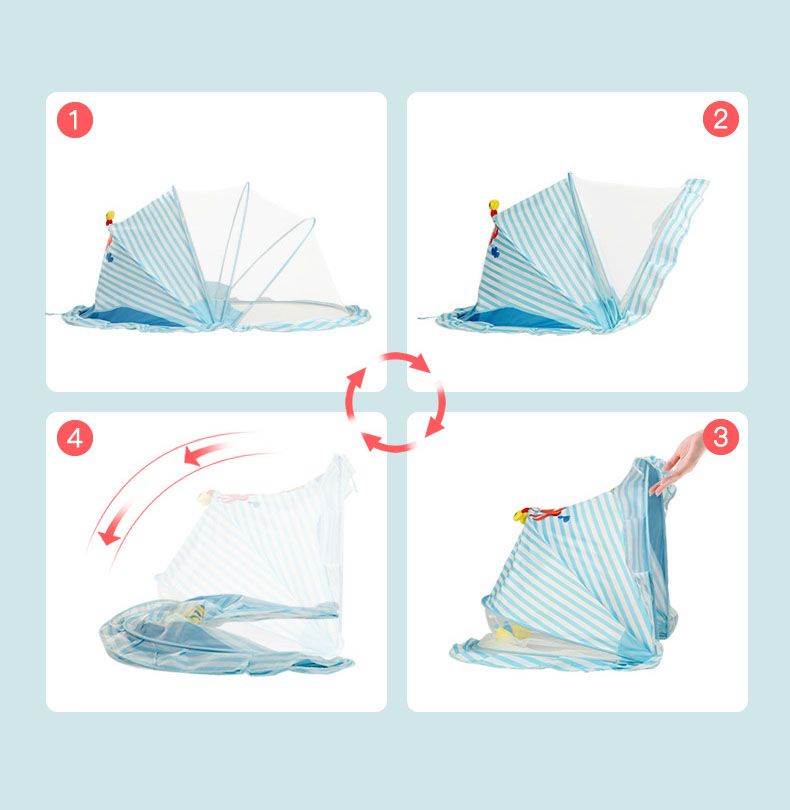 1

2

4

3