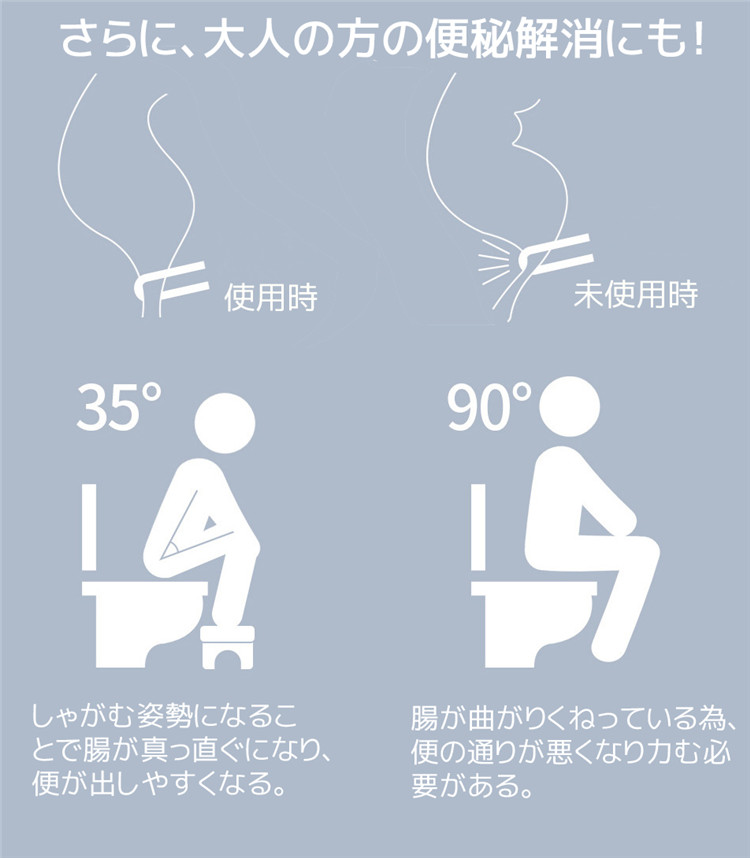 さらに、大人の方の便秘解消にも！

使用時

未使用時

35°

90°

しゃがむ姿勢になることで腸が真っ直ぐになり、便が出しやすくなる。

腸が曲がりくねっている為、便の通りが悪くなり力む必要がある。