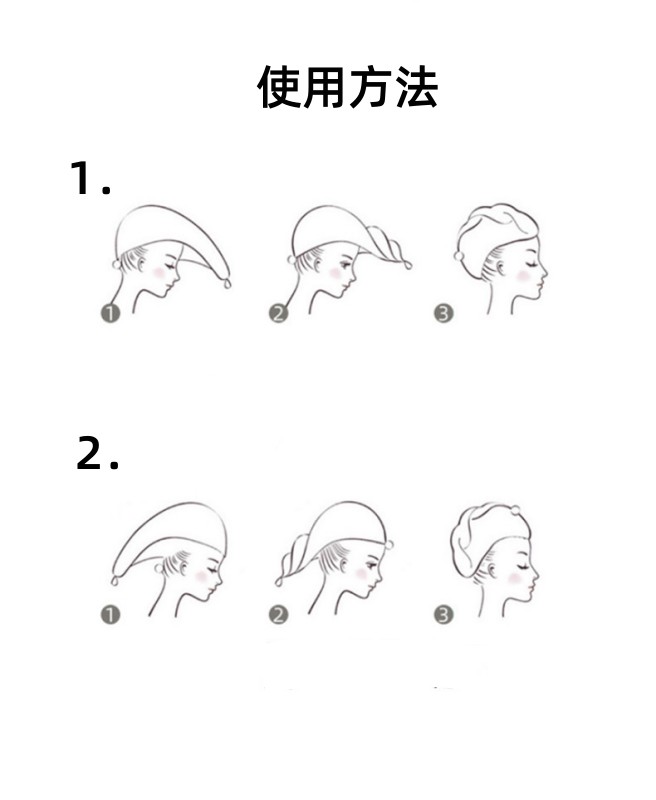 使用方法

1.

❶ ❷ ❸

2.

❶ ❷ ❸