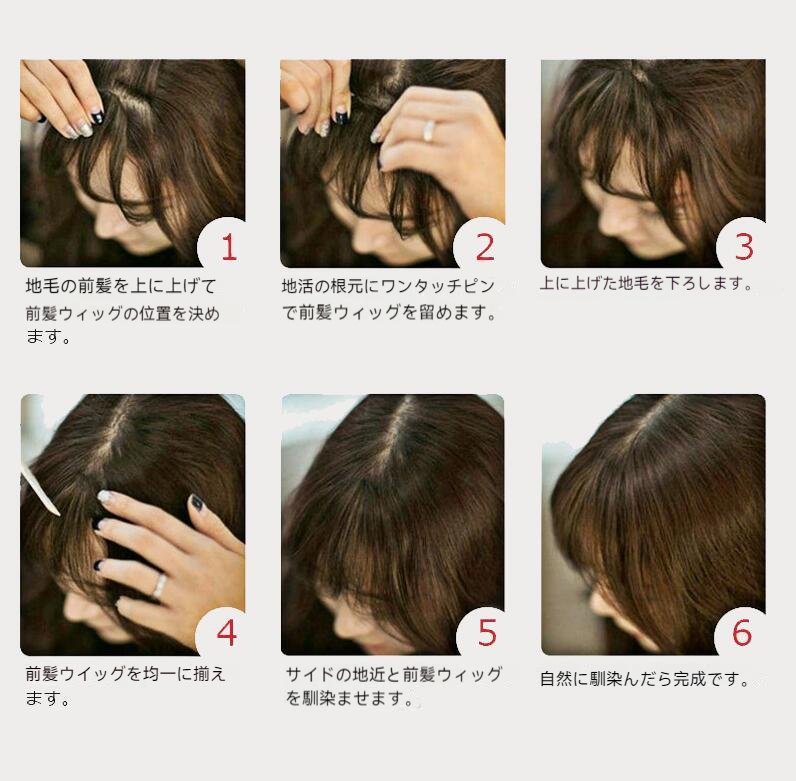 1

地毛の前髪を上に上げて前髪ウィッグの位置を決めます。

2

地活の根元にワンタッチピンで前髪ウィッグを留めます。

3

上に上げた地毛を下ろします。

4

前髪ウイッグを均一に揃えます。

5

サイドの地近と前髪ウィッグを馴染ませます。

6

自然に馴染んだら完成です。