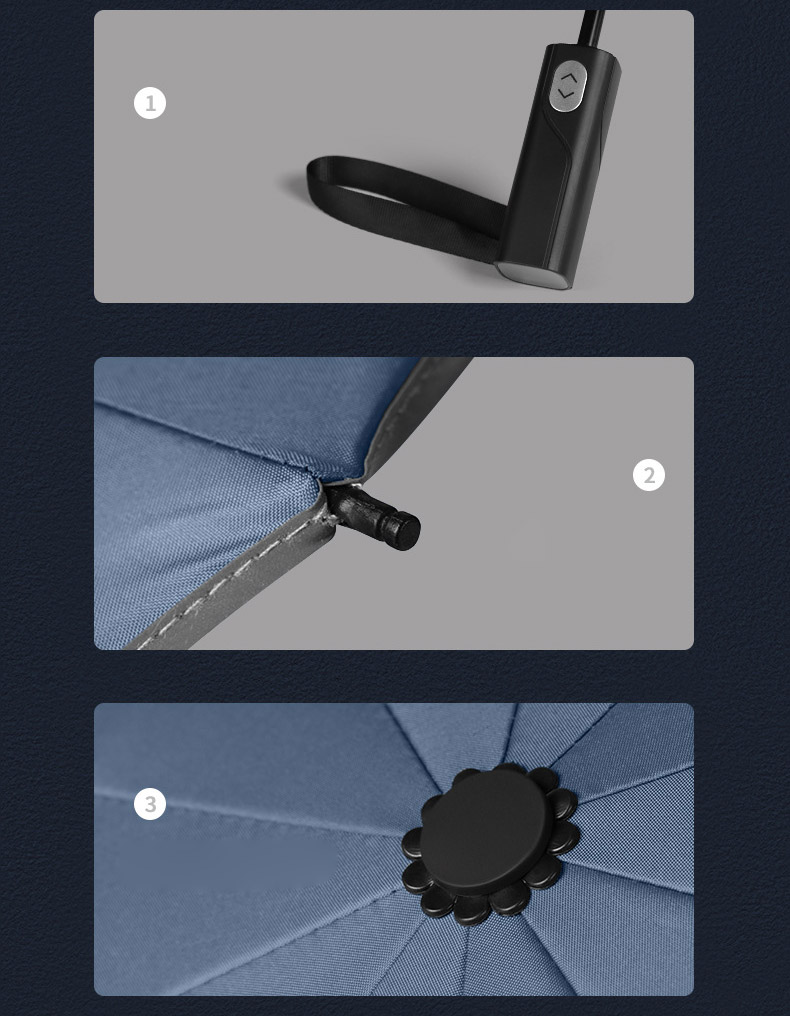 1

2

3