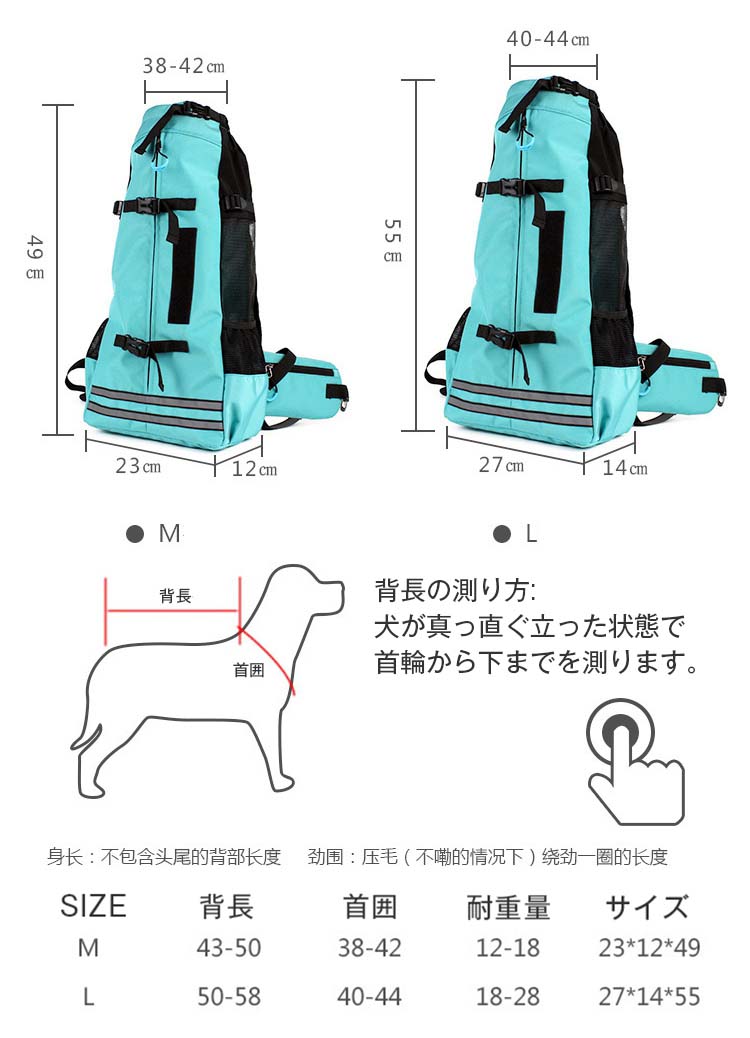 38-42㎝

49㎝

23㎝ 12㎝

40-44㎝

55㎝

27㎝ 14㎝

● M

● L

背長

首囲

背長の測り方:
犬が真っ直ぐ立った状態で
首輪から下までを測ります。

身长：不包含头尾的背部长度 劲围：压毛（不嘞的情况下）绕劲一圈的长度

| SIZE | 背長 | 首囲 | 耐重量 | サイズ |
|---|---|---|---|---|
| M | 43-50 | 38-42 | 12-18 | 23*12*49 |
| L | 50-58 | 40-44 | 18-28 | 27*14*55 |