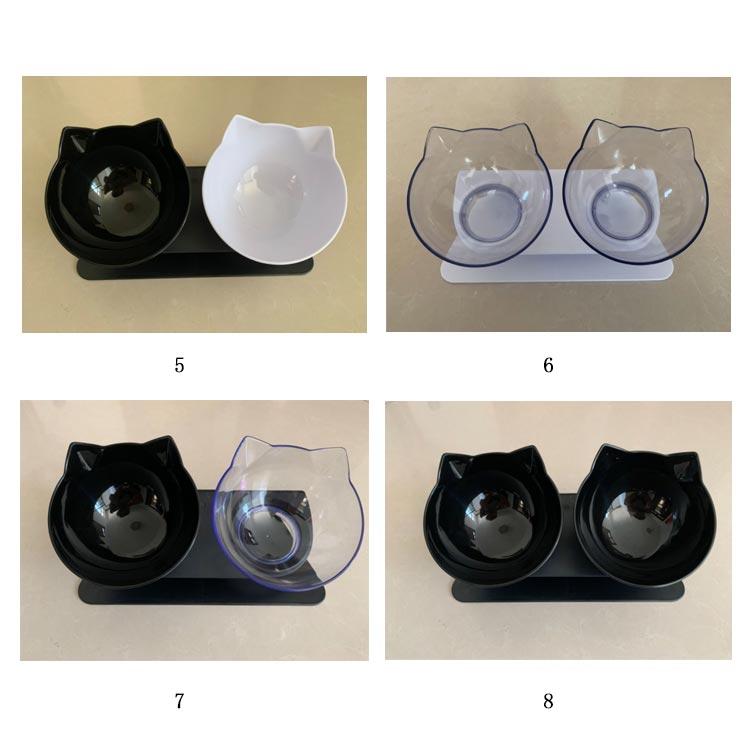 5

6

7

8